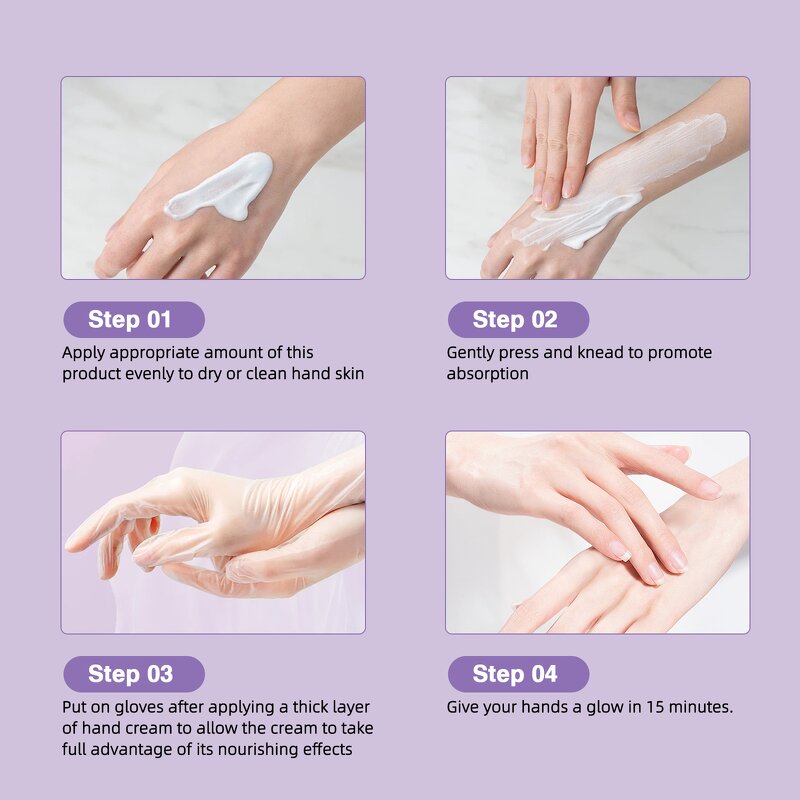 Step 01
Apply appropriate amount of this product evenly to dry or clean hand skin

Step 02
Gently press and knead to promote absorption

Step 03
Put on gloves after applying a thick layer of hand cream to allow the cream to take full advantage of its nourishing effects

Step 04
Give your hands a glow in 15 minutes.