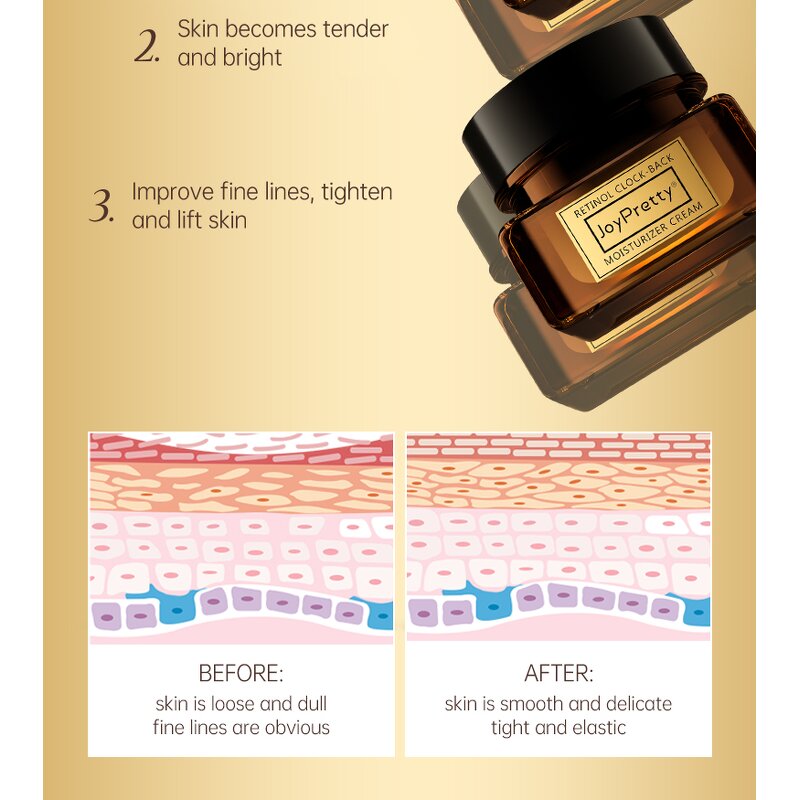 2. Skin becomes tender and bright

3. Improve fine lines, tighten and lift skin

RETINOL CLOCK-BACK
JoyPretty®
MOISTURIZER CREAM

BEFORE:
skin is loose and dull
fine lines are obvious

AFTER:
skin is smooth and delicate
tight and elastic