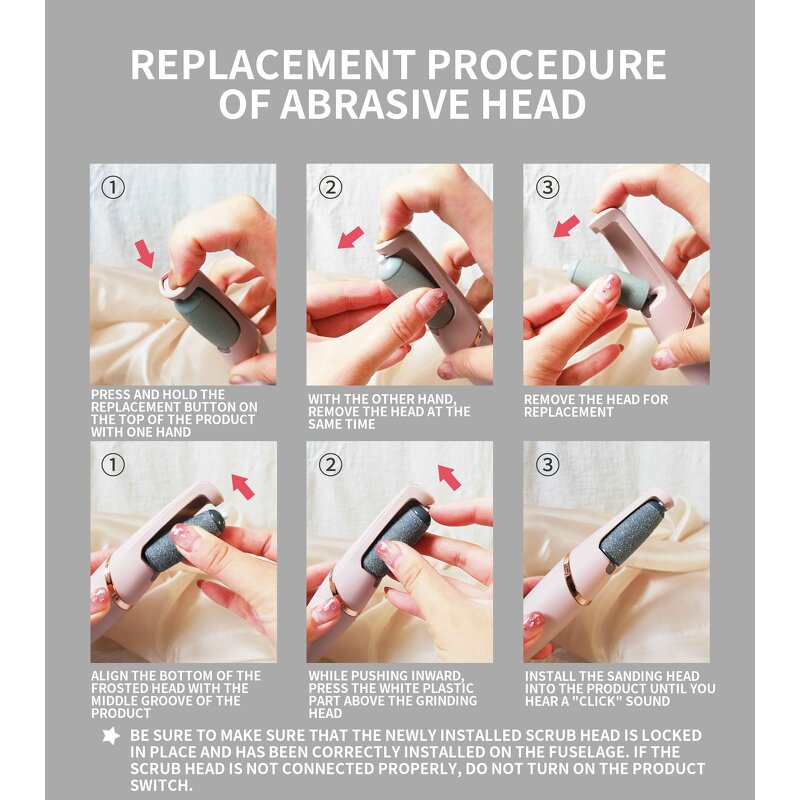 REPLACEMENT PROCEDURE OF ABRASIVE HEAD

①

PRESS AND HOLD THE REPLACEMENT BUTTON ON THE TOP OF THE PRODUCT WITH ONE HAND

②

WITH THE OTHER HAND, REMOVE THE HEAD AT THE SAME TIME

③

REMOVE THE HEAD FOR REPLACEMENT

①

ALIGN THE BOTTOM OF THE FROSTED HEAD WITH THE MIDDLE GROOVE OF THE PRODUCT

②

WHILE PUSHING INWARD, PRESS THE WHITE PLASTIC PART ABOVE THE GRINDING HEAD

③

INSTALL THE SANDING HEAD INTO THE PRODUCT UNTIL YOU HEAR A "CLICK" SOUND

BE SURE TO MAKE SURE THAT THE NEWLY INSTALLED SCRUB HEAD IS LOCKED IN PLACE AND HAS BEEN CORRECTLY INSTALLED ON THE FUSELAGE. IF THE SCRUB HEAD IS NOT CONNECTED PROPERLY, DO NOT TURN ON THE PRODUCT SWITCH.