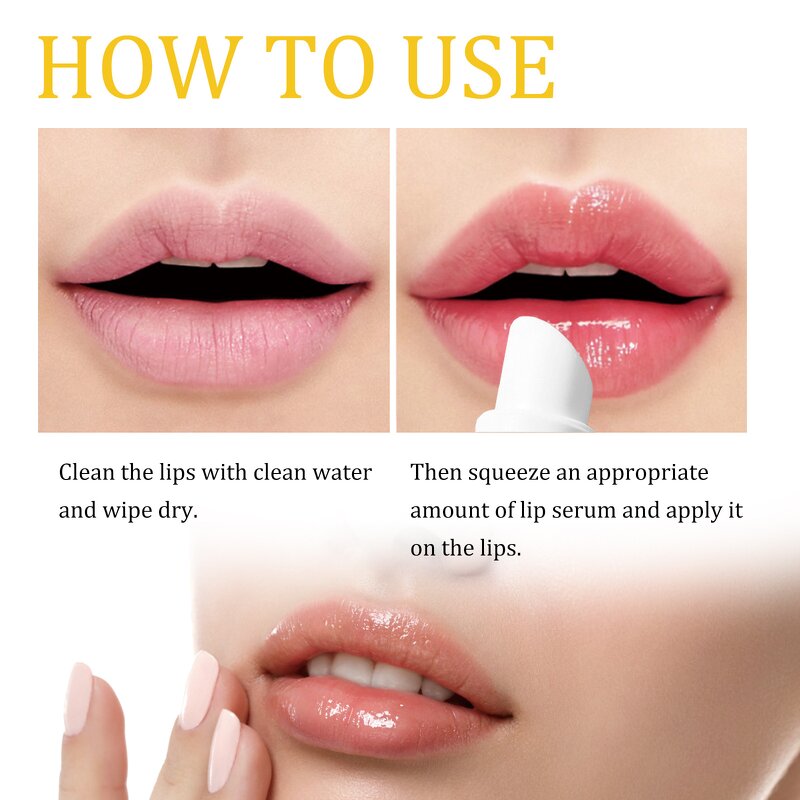 HOW TO USE

Clean the lips with clean water and wipe dry.

Then squeeze an appropriate amount of lip serum and apply it on the lips.