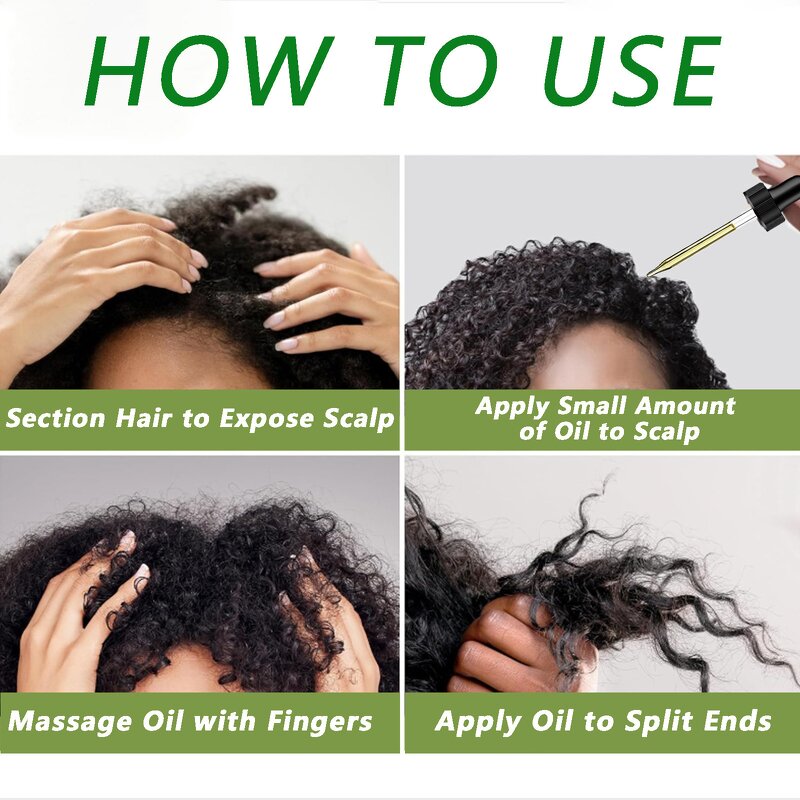 HOW TO USE

Section Hair to Expose Scalp

Apply Small Amount of Oil to Scalp

Massage Oil with Fingers

Apply Oil to Split Ends