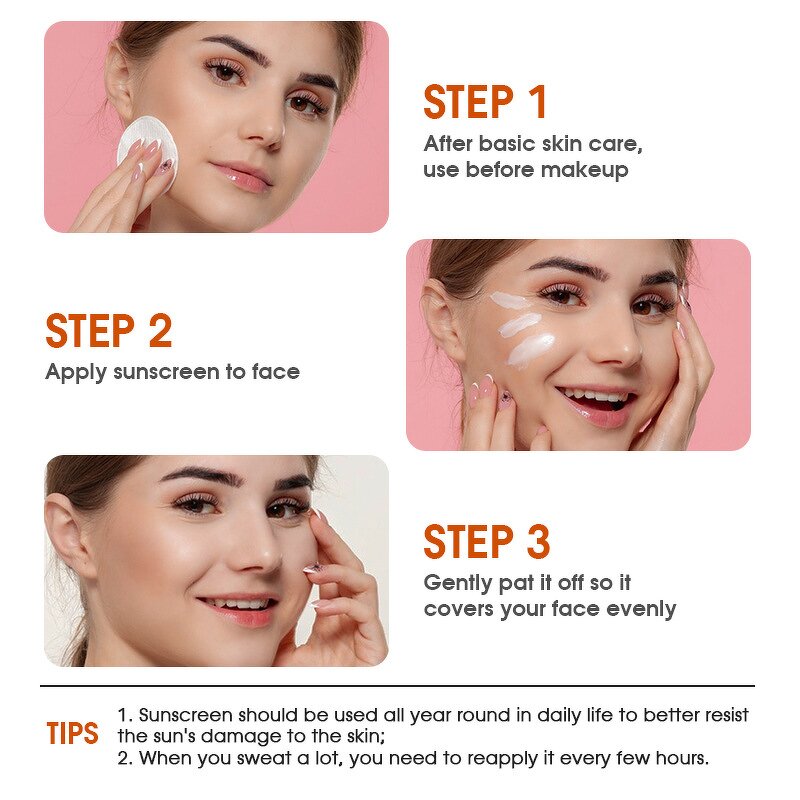 STEP 1
After basic skin care, use before makeup

STEP 2
Apply sunscreen to face

STEP 3
Gently pat it off so it covers your face evenly

TIPS
1. Sunscreen should be used all year round in daily life to better resist the sun's damage to the skin;
2. When you sweat a lot, you need to reapply it every few hours.