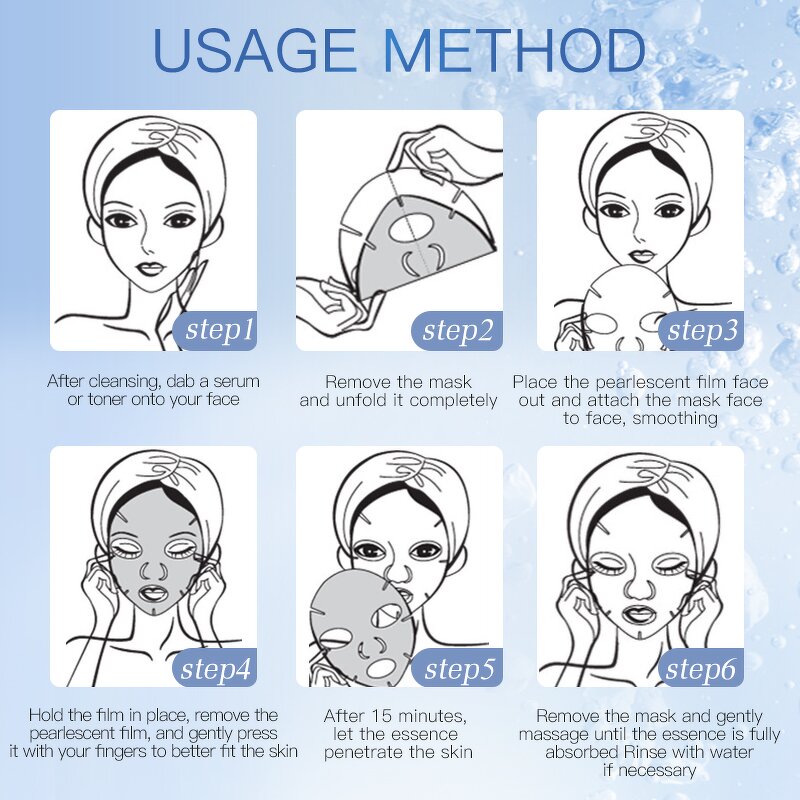 USAGE METHOD

step1

After cleansing, dab a serum or toner onto your face

step2

Remove the mask and unfold it completely

step3

Place the pearlescent film face out and attach the mask face to face, smoothing

step4

Hold the film in place, remove the pearlescent film, and gently press it with your fingers to better fit the skin

step5

After 15 minutes, let the essence penetrate the skin

step6

Remove the mask and gently massage until the essence is fully absorbed Rinse with water if necessary