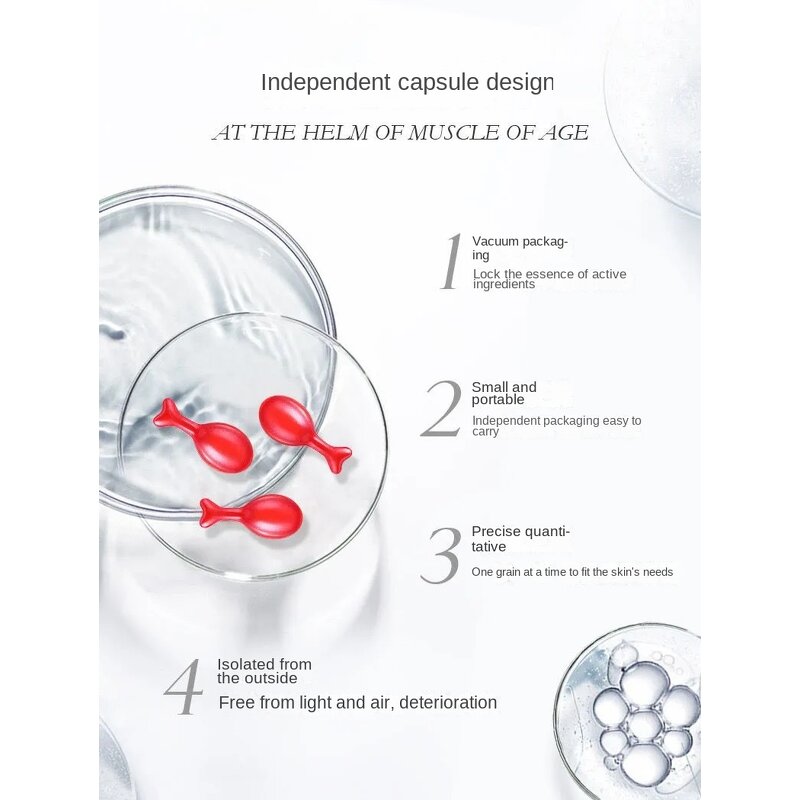 Independent capsule design

AT THE HELM OF MUSCLE OF AGE

1 Vacuum packaging

Lock the essence of active ingredients

2 Small and portable

Independent packaging easy to carry

3 Precise quantitative

One grain at a time to fit the skin's needs

4 Isolated from the outside

Free from light and air, deterioration