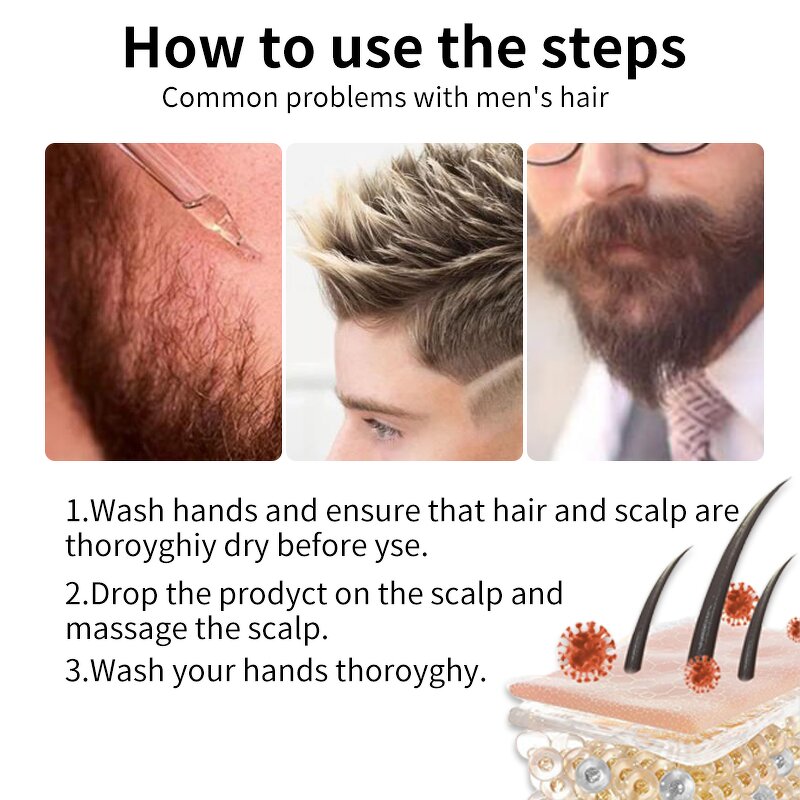 How to use the steps

Common problems with men's hair

1.Wash hands and ensure that hair and scalp are thoroyghiy dry before yse.

2.Drop the prodyct on the scalp and massage the scalp.

3.Wash your hands thoroyghy.