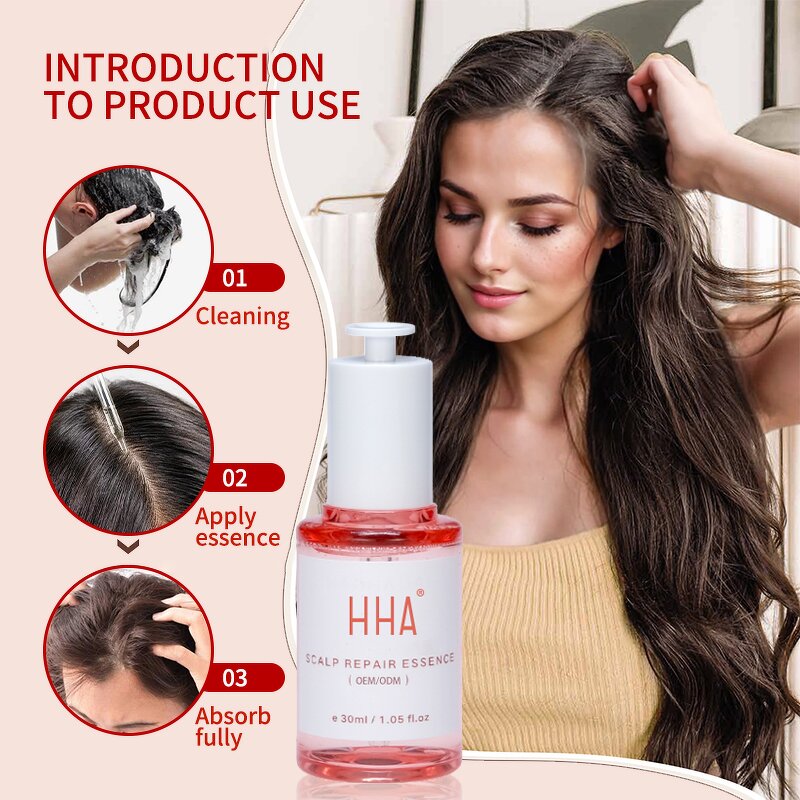 INTRODUCTION TO PRODUCT USE

01
Cleaning

02
Apply essence

03
Absorb fully

HHA®
SCALP REPAIR ESSENCE
( OEM/ODM )
e 30ml / 1.05 fl.oz