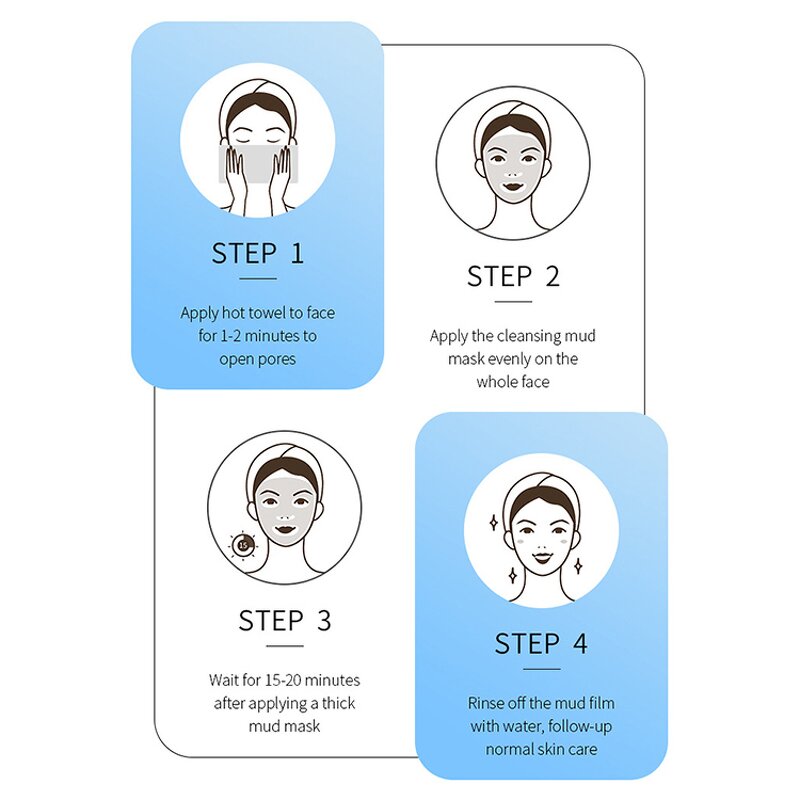 STEP 1

Apply hot towel to face for 1-2 minutes to open pores

STEP 2

Apply the cleansing mud mask evenly on the whole face

15

STEP 3

Wait for 15-20 minutes after applying a thick mud mask

STEP 4

Rinse off the mud film with water, follow-up normal skin care