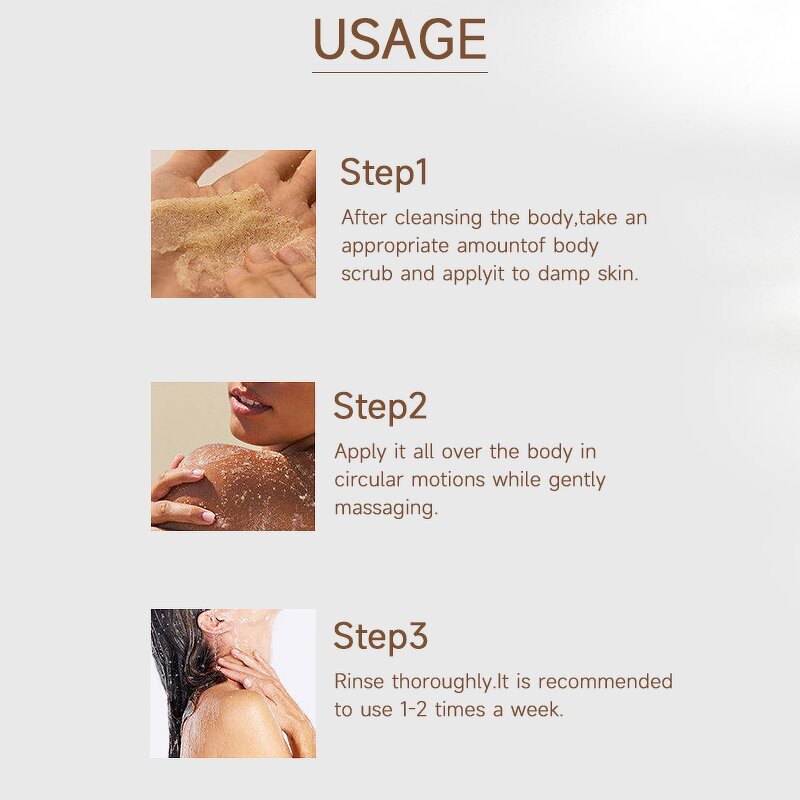 USAGE

Step1
After cleansing the body,take an appropriate amountof body scrub and applyit to damp skin.

Step2
Apply it all over the body in circular motions while gently massaging.

Step3
Rinse thoroughly.It is recommended to use 1-2 times a week.