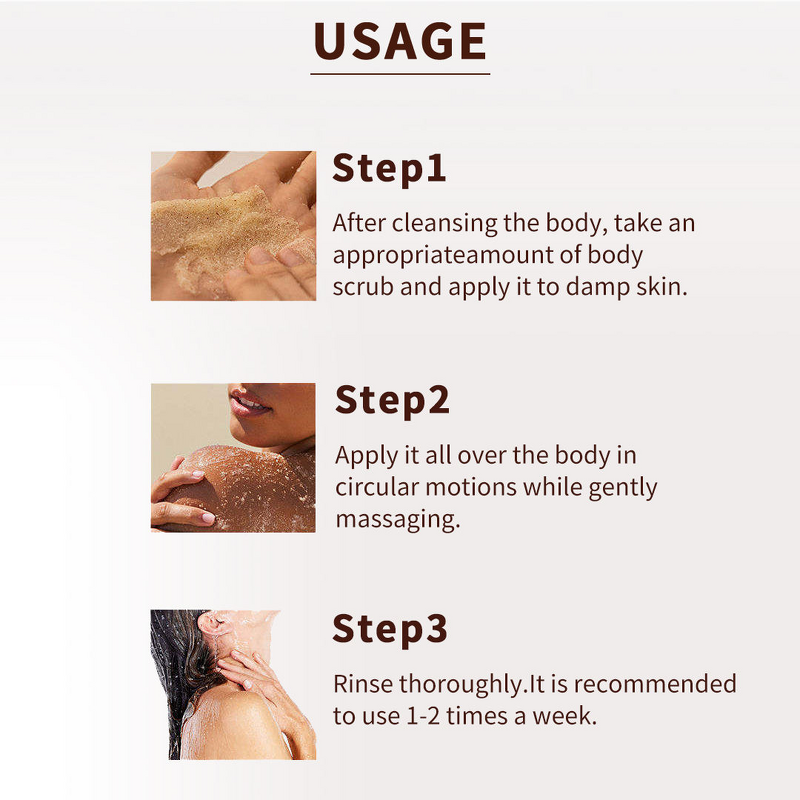 USAGE

Step1

After cleansing the body, take an appropriateamount of body scrub and apply it to damp skin.

Step2

Apply it all over the body in circular motions while gently massaging.

Step3

Rinse thoroughly.It is recommended to use 1-2 times a week.