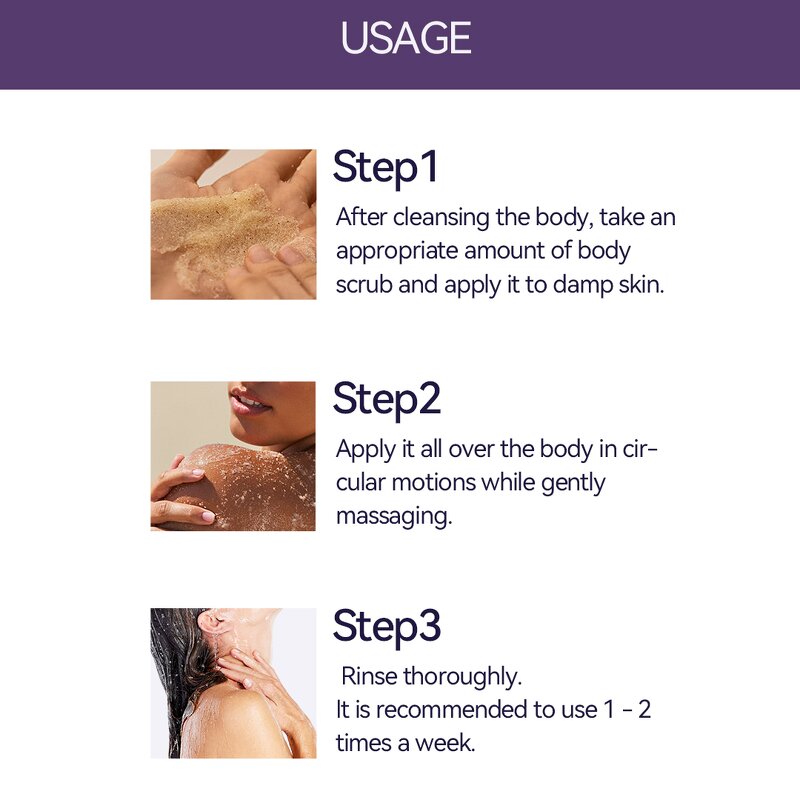 USAGE

Step1
After cleansing the body, take an appropriate amount of body scrub and apply it to damp skin.

Step2
Apply it all over the body in circular motions while gently massaging.

Step3
Rinse thoroughly.
It is recommended to use 1 - 2 times a week.