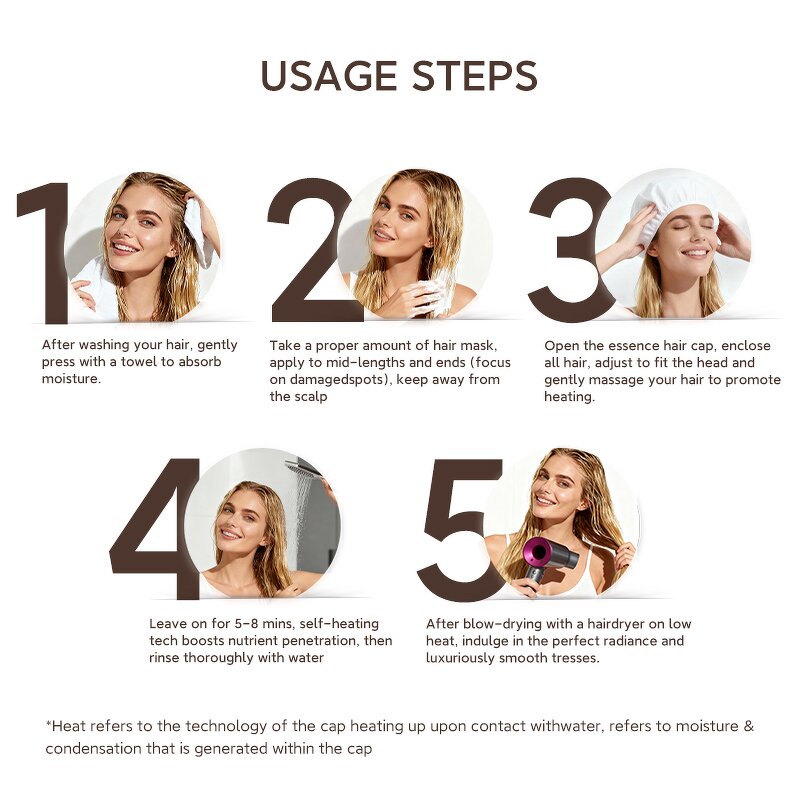 USAGE STEPS

1

After washing your hair, gently press with a towel to absorb moisture.

2

Take a proper amount of hair mask, apply to mid-lengths and ends (focus on damagedspots), keep away from the scalp

3

Open the essence hair cap, enclose all hair, adjust to fit the head and gently massage your hair to promote heating.

4

Leave on for 5-8 mins, self-heating tech boosts nutrient penetration, then rinse thoroughly with water

5

After blow-drying with a hairdryer on low heat, indulge in the perfect radiance and luxuriously smooth tresses.

*Heat refers to the technology of the cap heating up upon contact withwater, refers to moisture & condensation that is generated within the cap