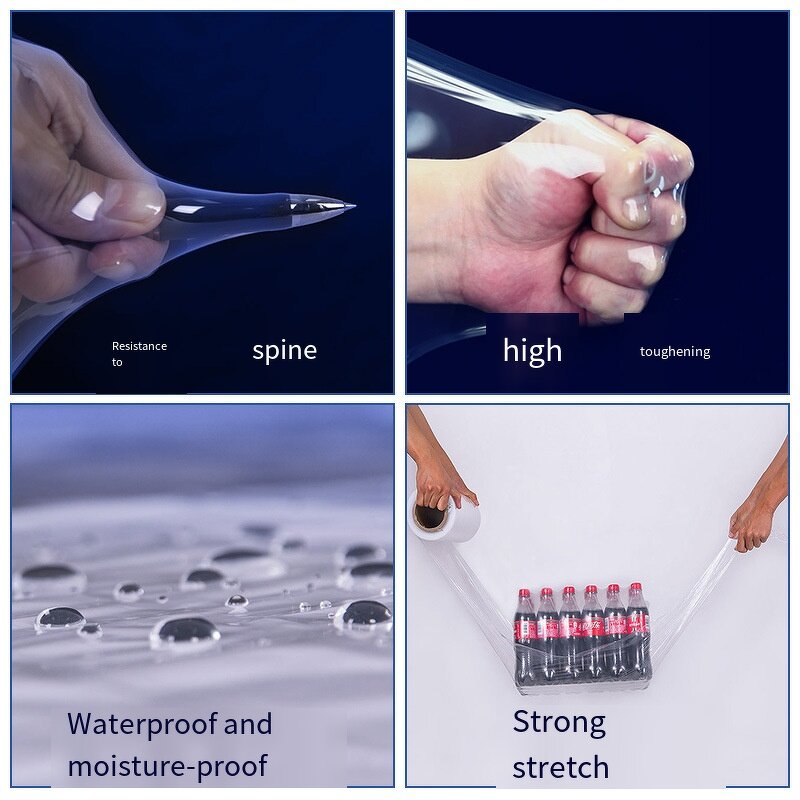 Resistance to

spine

high

toughening

Waterproof and moisture-proof

Strong stretch