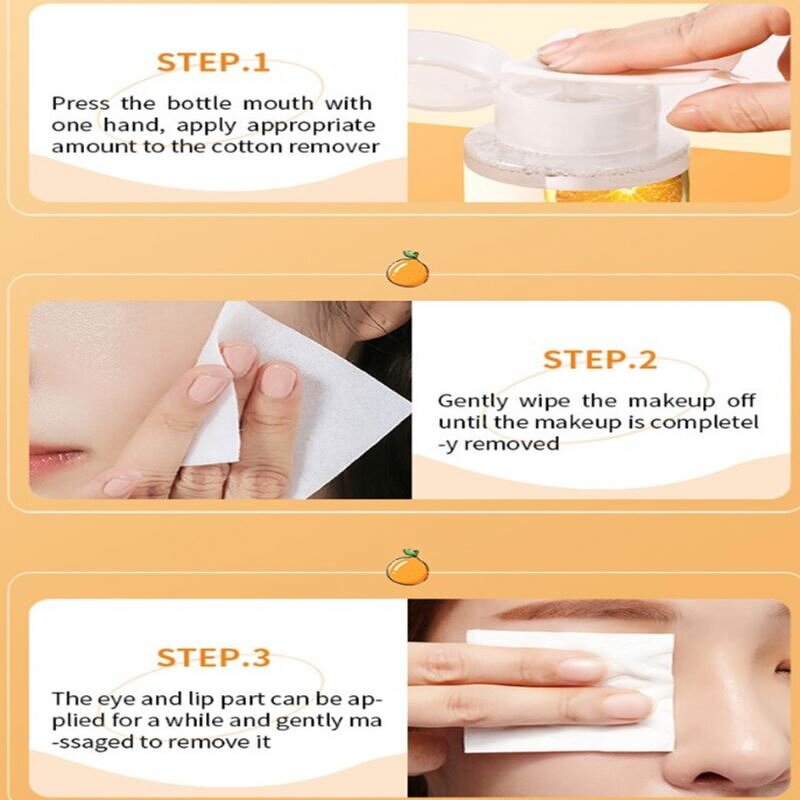 STEP.1

Press the bottle mouth with one hand, apply appropriate amount to the cotton remover

STEP.2

Gently wipe the makeup off until the makeup is completel -y removed

STEP.3

The eye and lip part can be applied for a while and gently ma -ssaged to remove it