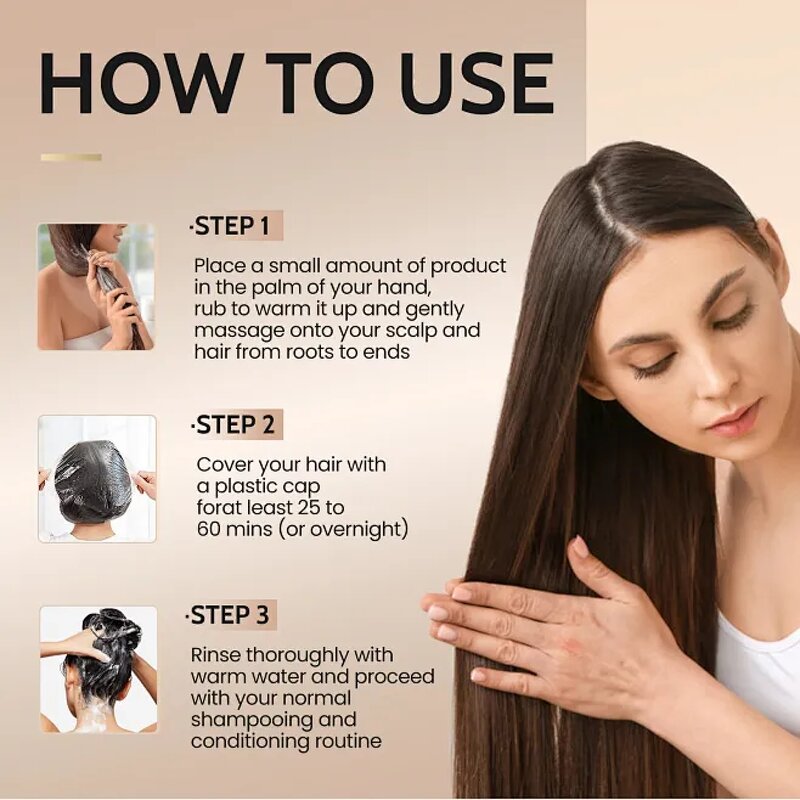 HOW TO USE

·STEP 1

Place a small amount of product in the palm of your hand, rub to warm it up and gently massage onto your scalp and hair from roots to ends

·STEP 2

Cover your hair with a plastic cap forat least 25 to 60 mins (or overnight)

·STEP 3

Rinse thoroughly with warm water and proceed with your normal shampooing and conditioning routine