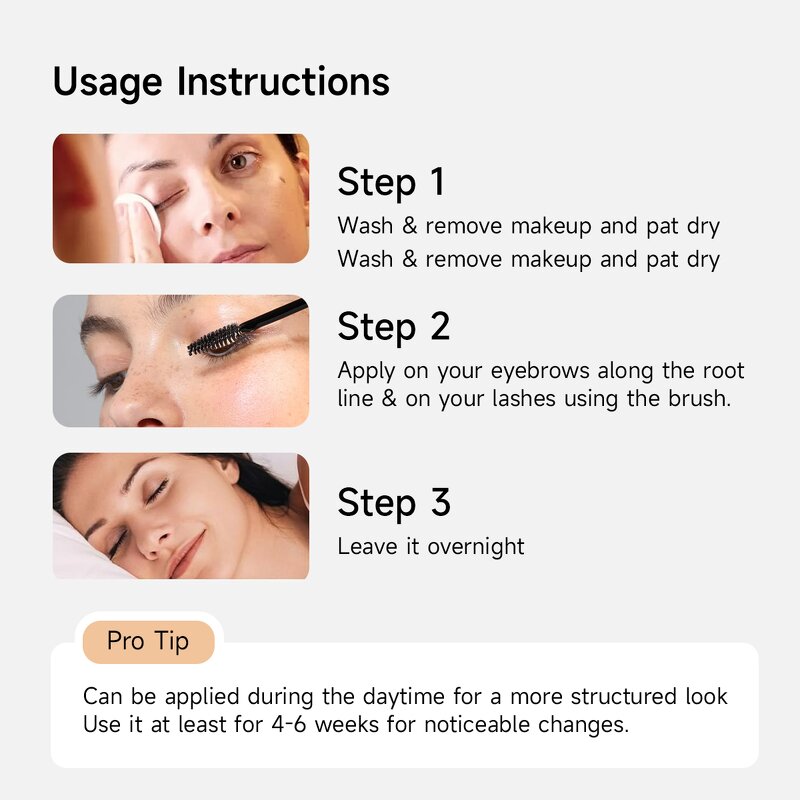 Usage Instructions

Step 1
Wash & remove makeup and pat dry
Wash & remove makeup and pat dry

Step 2
Apply on your eyebrows along the root line & on your lashes using the brush.

Step 3
Leave it overnight

Pro Tip

Can be applied during the daytime for a more structured look
Use it at least for 4-6 weeks for noticeable changes.