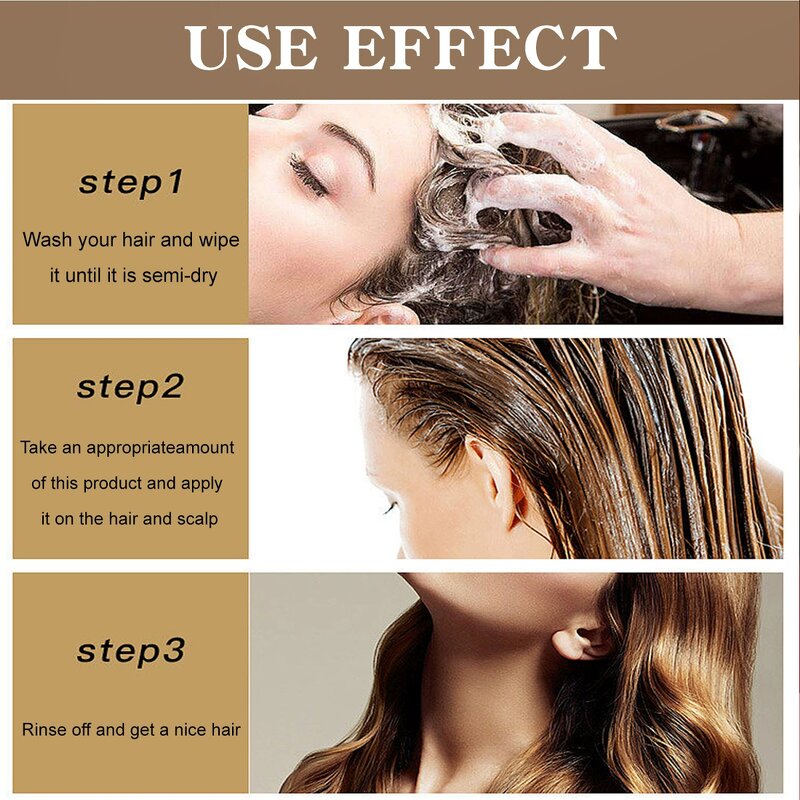 USE EFFECT

step1

Wash your hair and wipe it until it is semi-dry

step2

Take an appropriateamount of this product and apply it on the hair and scalp

step3

Rinse off and get a nice hair