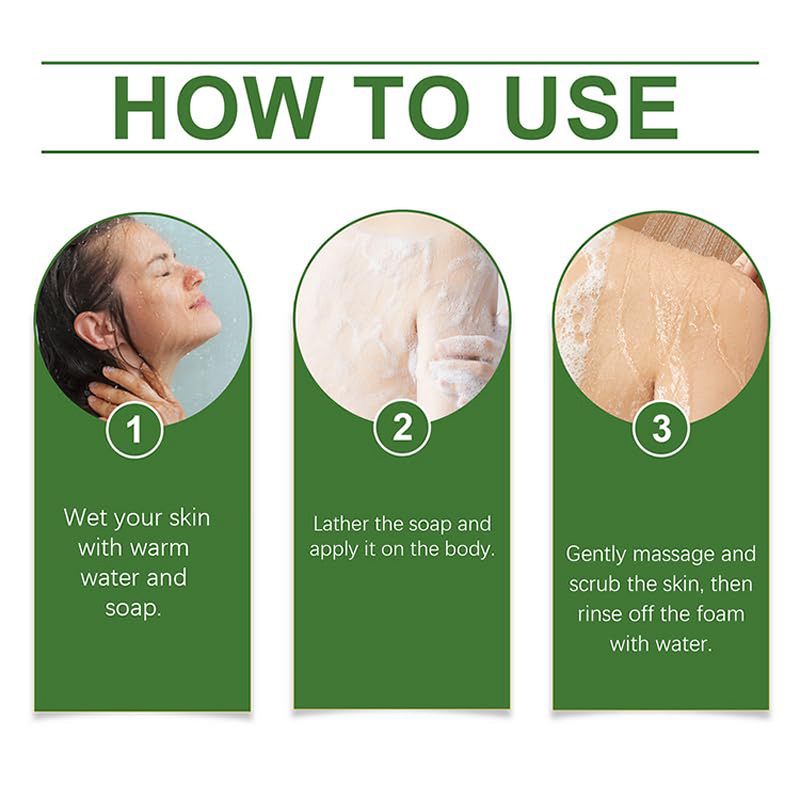 HOW TO USE

1

Wet your skin with warm water and soap.

2

Lather the soap and apply it on the body.

3

Gently massage and scrub the skin, then rinse off the foam with water.