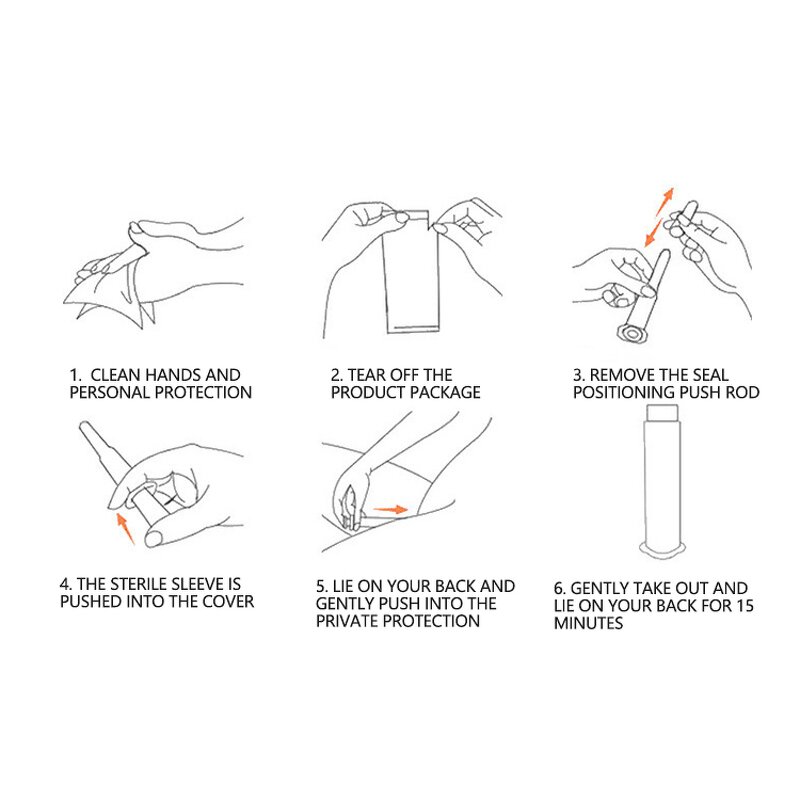 1. CLEAN HANDS AND PERSONAL PROTECTION

2. TEAR OFF THE PRODUCT PACKAGE

3. REMOVE THE SEAL POSITIONING PUSH ROD

4. THE STERILE SLEEVE IS PUSHED INTO THE COVER

5. LIE ON YOUR BACK AND GENTLY PUSH INTO THE PRIVATE PROTECTION

6. GENTLY TAKE OUT AND LIE ON YOUR BACK FOR 15 MINUTES