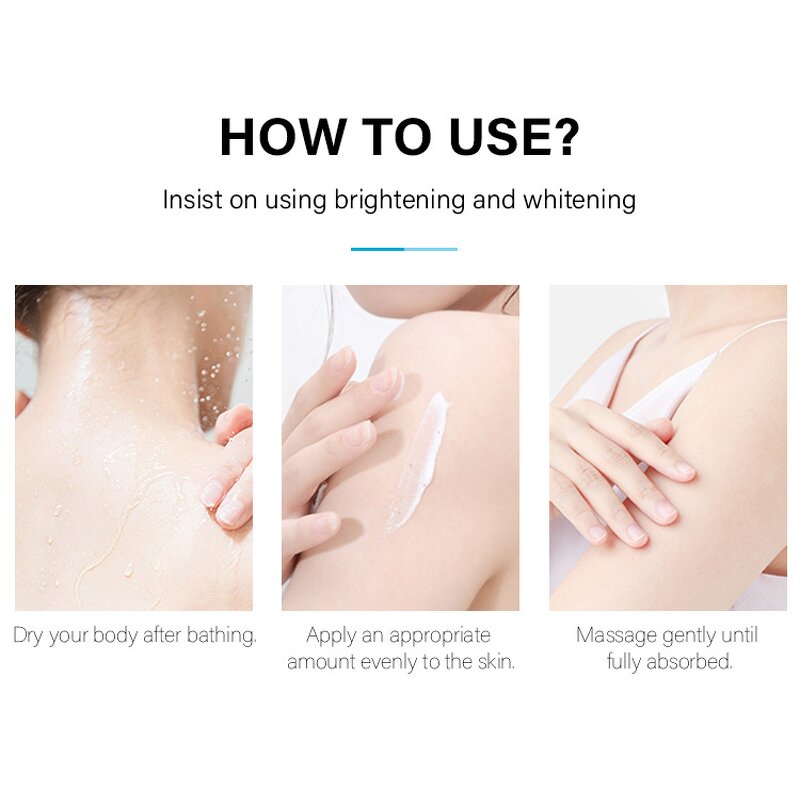 HOW TO USE?

Insist on using brightening and whitening

Dry your body after bathing.

Apply an appropriate amount evenly to the skin.

Massage gently until fully absorbed.