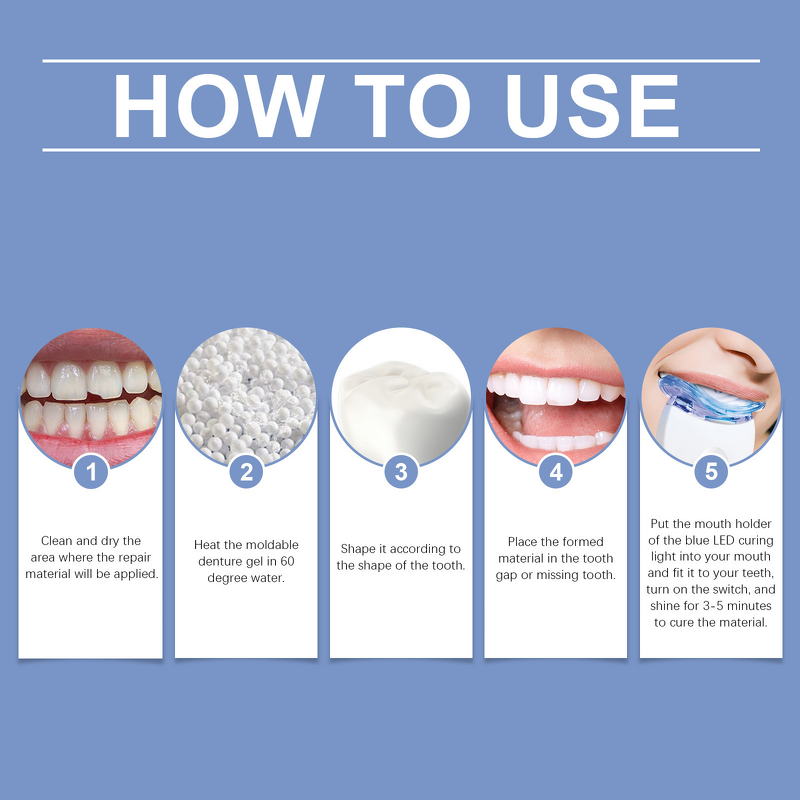 HOW TO USE

1

Clean and dry the area where the repair material will be applied.

2

Heat the moldable denture gel in 60 degree water.

3

Shape it according to the shape of the tooth.

4

Place the formed material in the tooth gap or missing tooth.

5

Put the mouth holder of the blue LED curing light into your mouth and fit it to your teeth, turn on the switch, and shine for 3-5 minutes to cure the material.