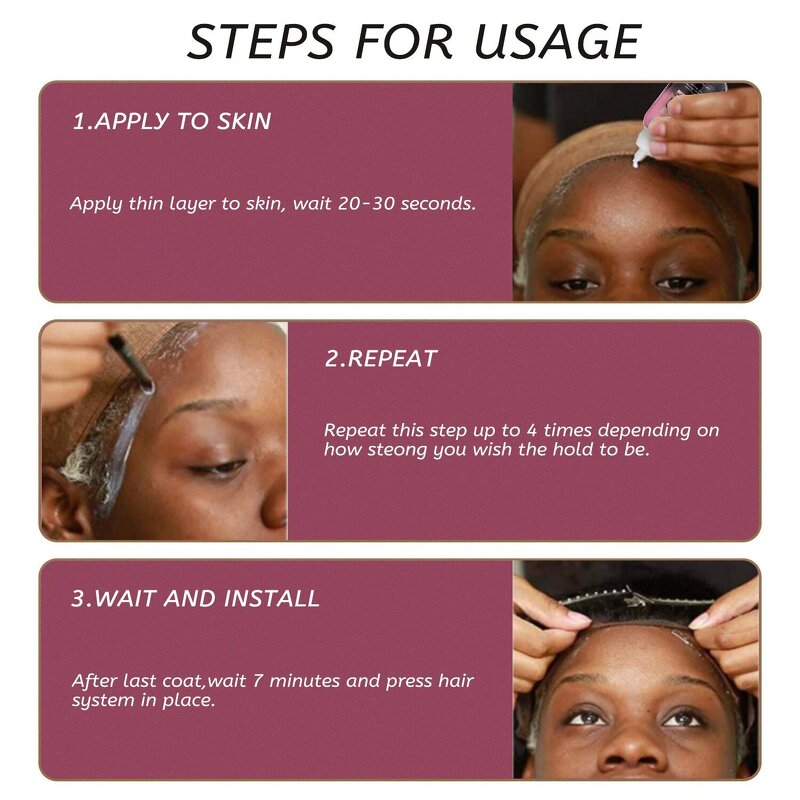 STEPS FOR USAGE

1.APPLY TO SKIN

Apply thin layer to skin, wait 20-30 seconds.

2.REPEAT

Repeat this step up to 4 times depending on how steong you wish the hold to be.

3.WAIT AND INSTALL

After last coat,wait 7 minutes and press hair system in place.