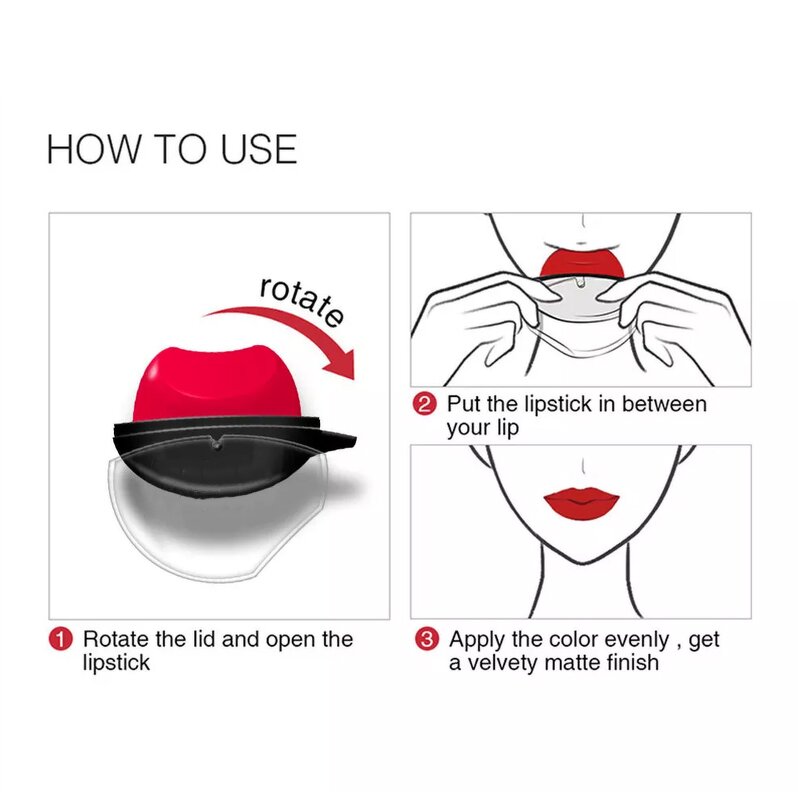 HOW TO USE

rotate

1 Rotate the lid and open the lipstick

2 Put the lipstick in between your lip

3 Apply the color evenly , get a velvety matte finish