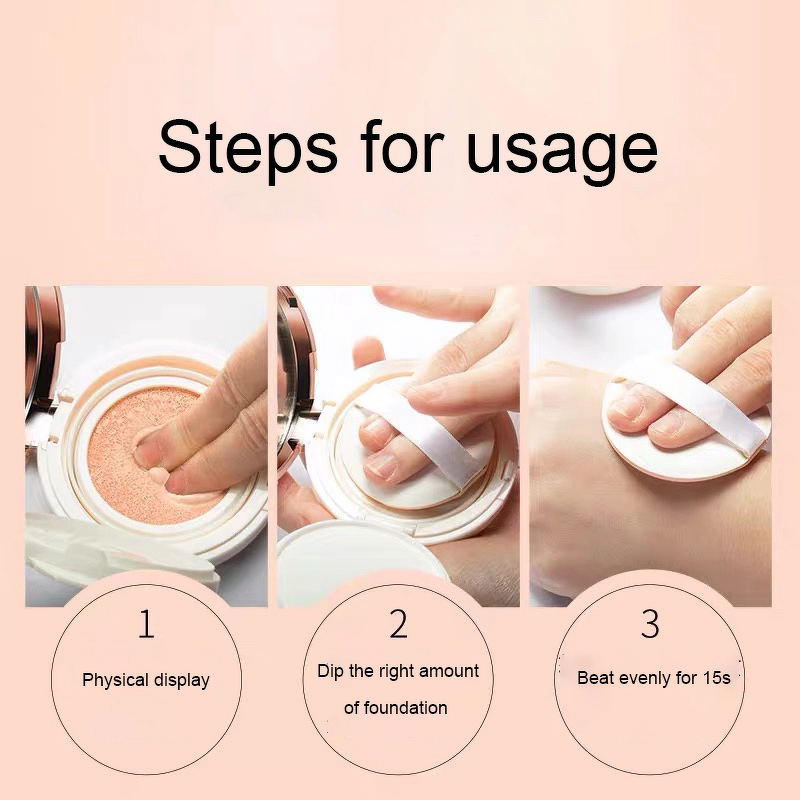 Steps for usage

1

Physical display

2

Dip the right amount of foundation

3

Beat evenly for 15s