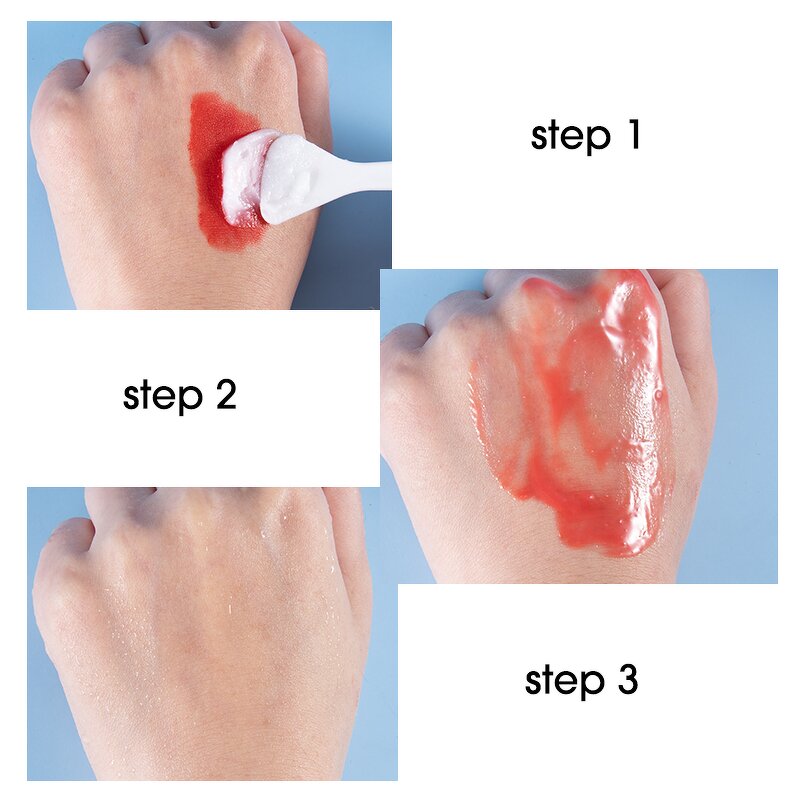 step 1

step 2

step 3