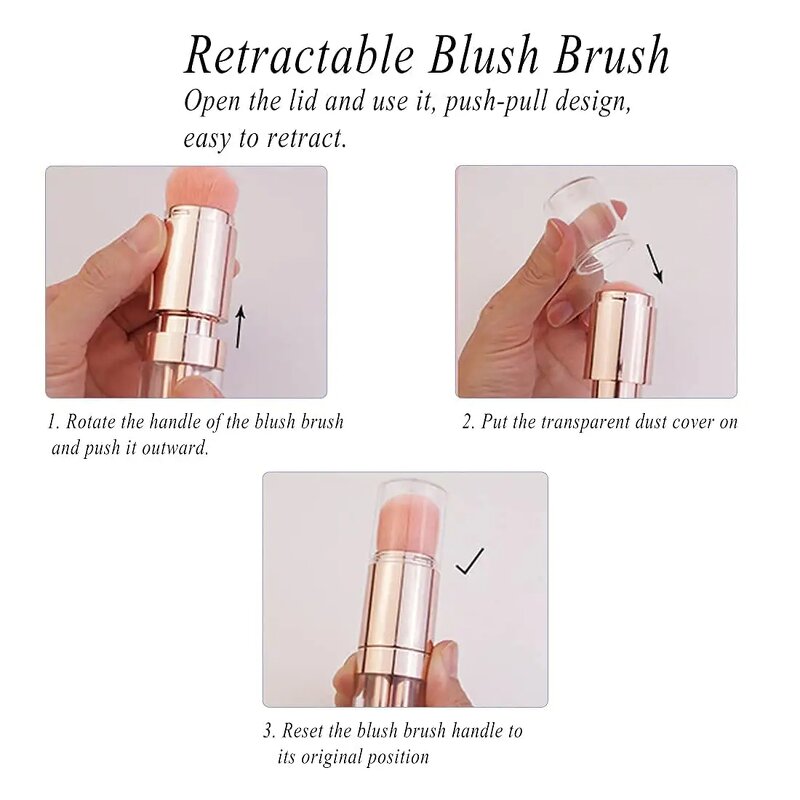 Retractable Blush Brush

Open the lid and use it, push-pull design, easy to retract.

1. Rotate the handle of the blush brush and push it outward.

2. Put the transparent dust cover on

3. Reset the blush brush handle to its original position