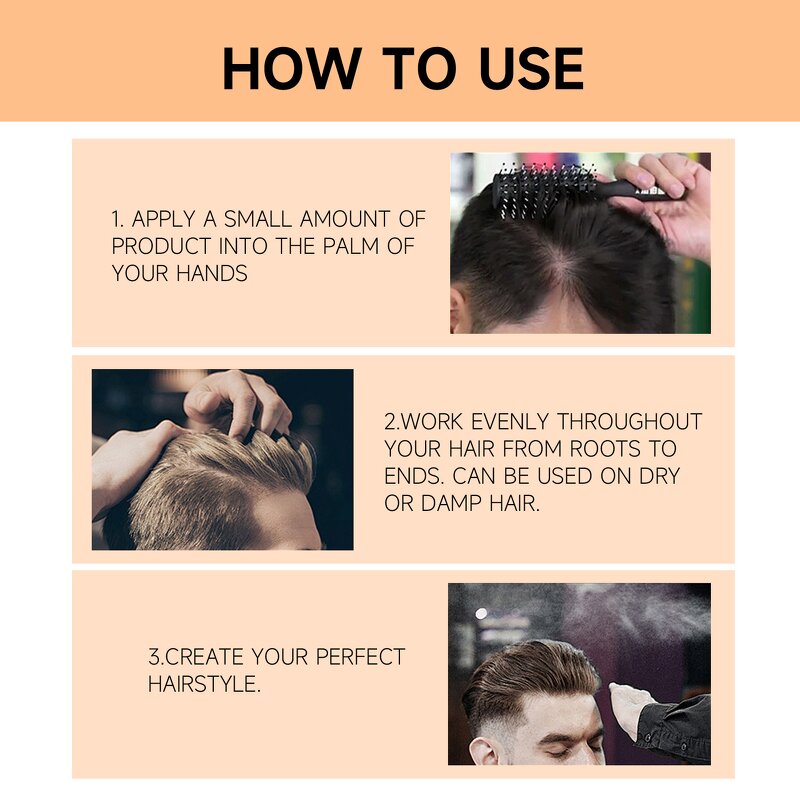 HOW TO USE

1. APPLY A SMALL AMOUNT OF PRODUCT INTO THE PALM OF YOUR HANDS

2.WORK EVENLY THROUGHOUT YOUR HAIR FROM ROOTS TO ENDS. CAN BE USED ON DRY OR DAMP HAIR.

3.CREATE YOUR PERFECT HAIRSTYLE.