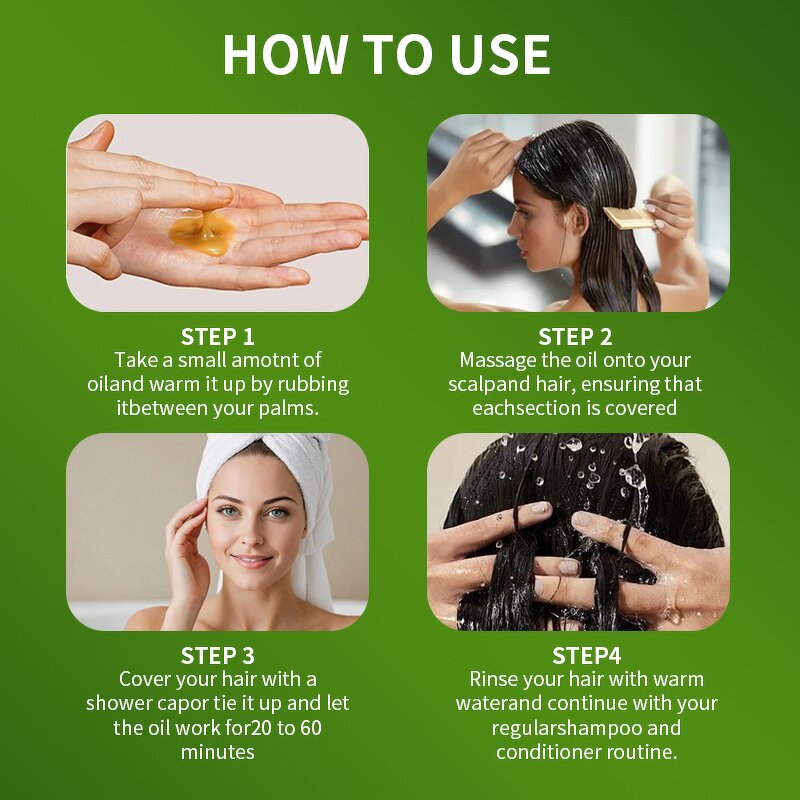 HOW TO USE

STEP 1
Take a small amotnt of oiland warm it up by rubbing itbetween your palms.

STEP 2
Massage the oil onto your scalpand hair, ensuring that eachsection is covered

STEP 3
Cover your hair with a shower capor tie it up and let the oil work for20 to 60 minutes

STEP4
Rinse your hair with warm waterand continue with your regularshampoo and conditioner routine.