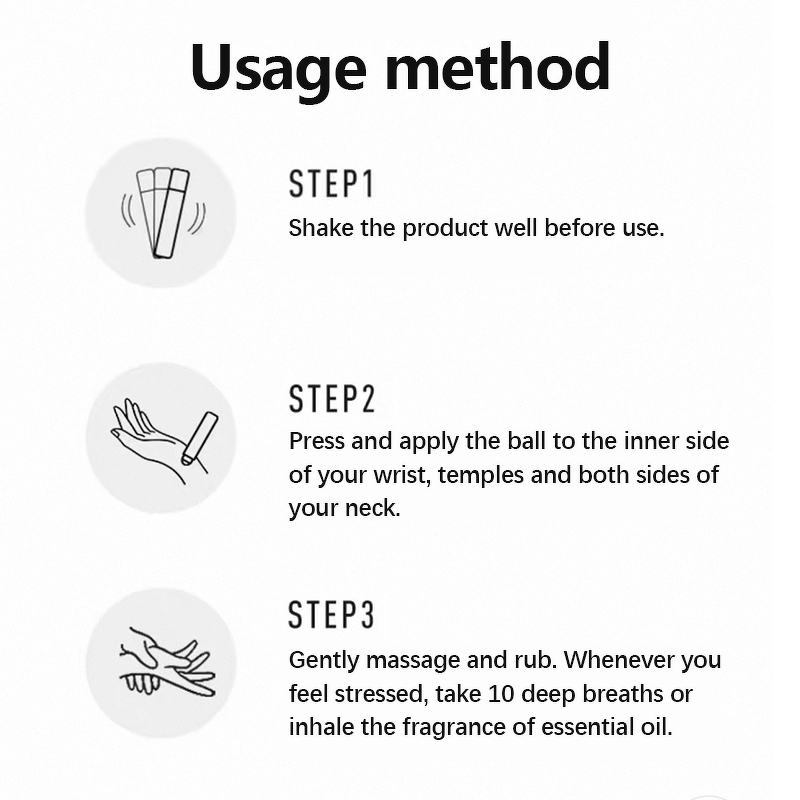 Usage method

STEP1
Shake the product well before use.

STEP2
Press and apply the ball to the inner side of your wrist, temples and both sides of your neck.

STEP3
Gently massage and rub. Whenever you feel stressed, take 10 deep breaths or inhale the fragrance of essential oil.