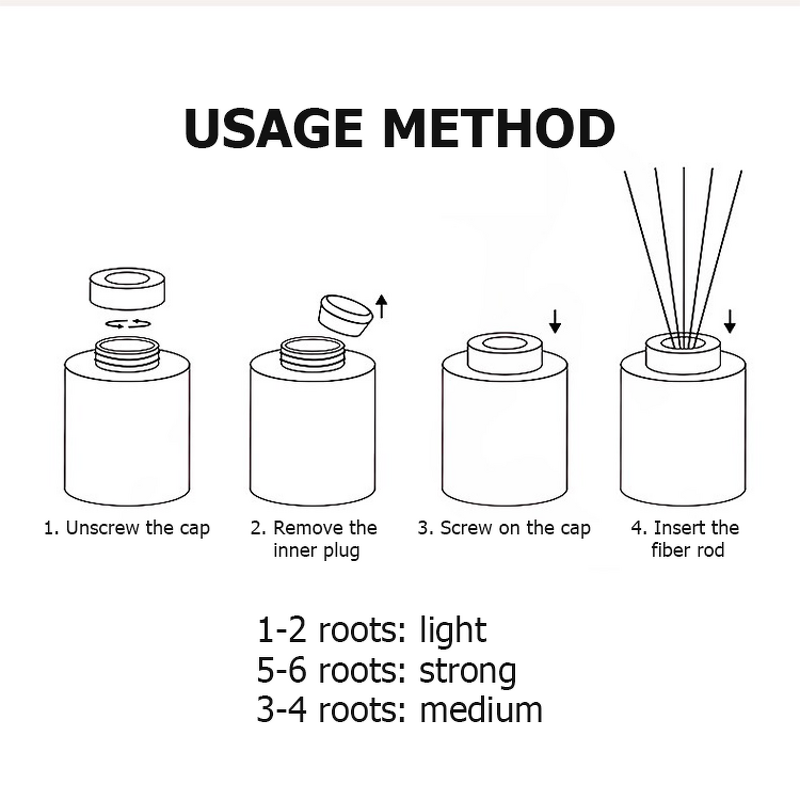 USAGE METHOD

1. Unscrew the cap

2. Remove the inner plug

3. Screw on the cap

4. Insert the fiber rod

1-2 roots: light
5-6 roots: strong
3-4 roots: medium