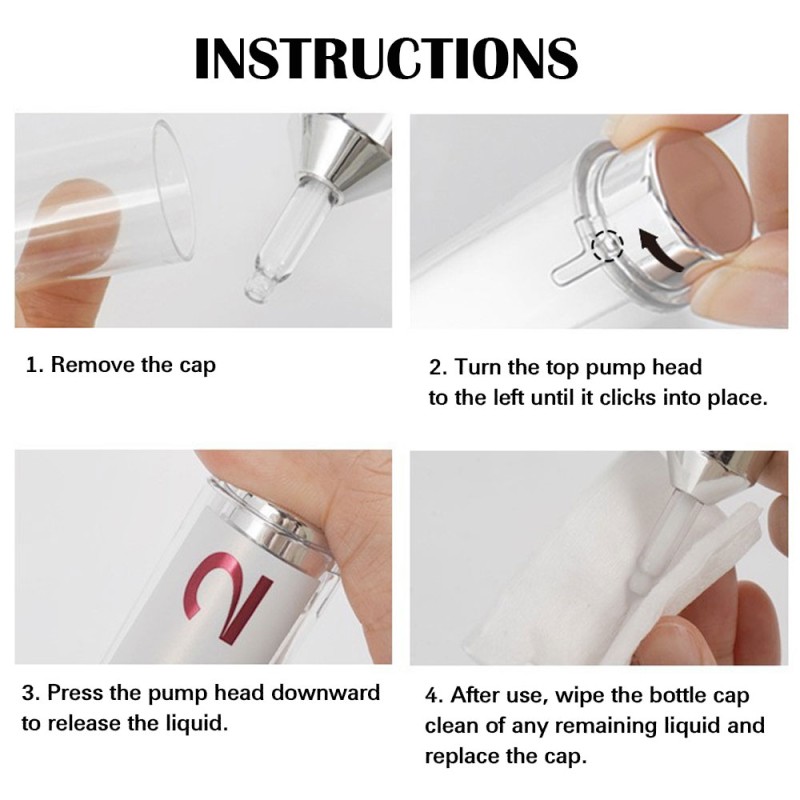 INSTRUCTIONS

1. Remove the cap

2. Turn the top pump head to the left until it clicks into place.

2

3. Press the pump head downward to release the liquid.

4. After use, wipe the bottle cap clean of any remaining liquid and replace the cap.