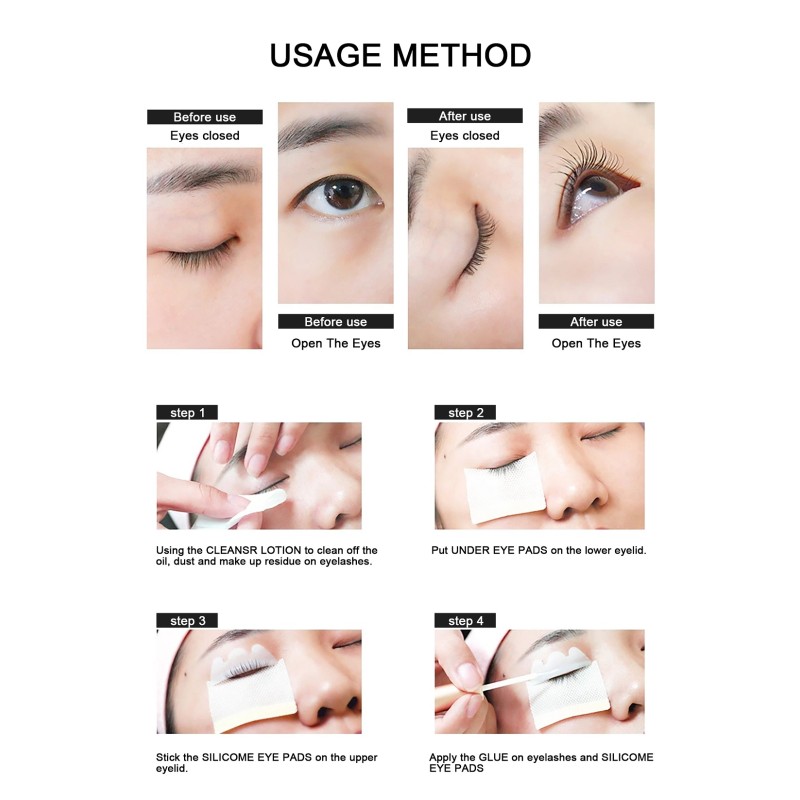 USAGE METHOD

Before use
Eyes closed

Before use
Open The Eyes

After use
Eyes closed

After use
Open The Eyes

step 1

Using the CLEANSR LOTION to clean off the oil, dust and make up residue on eyelashes.

step 2

Put UNDER EYE PADS on the lower eyelid.

step 3

Stick the SILICOME EYE PADS on the upper eyelid.

step 4

Apply the GLUE on eyelashes and SILICOME EYE PADS