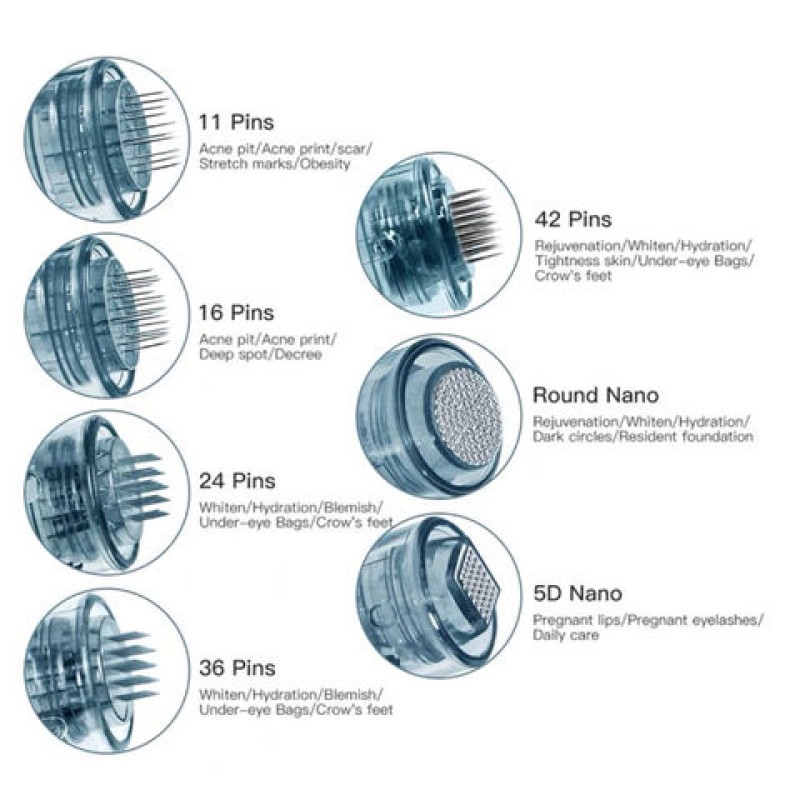 11 Pins
Acne pit/Acne print/scar/ Stretch marks/Obesity

16 Pins
Acne pit/Acne print/ Deep spot/Decree

24 Pins
Whiten/Hydration/Blemish/ Under-eye Bags/Crow's feet

36 Pins
Whiten/Hydration/Blemish/ Under-eye Bags/Crow's feet

42 Pins
Rejuvenation/Whiten/Hydration/ Tightness skin/Under-eye Bags/ Crow's feet

Round Nano
Rejuvenation/Whiten/Hydration/ Dark circles/Resident foundation

5D Nano
Pregnant lips/Pregnant eyelashes/ Daily care