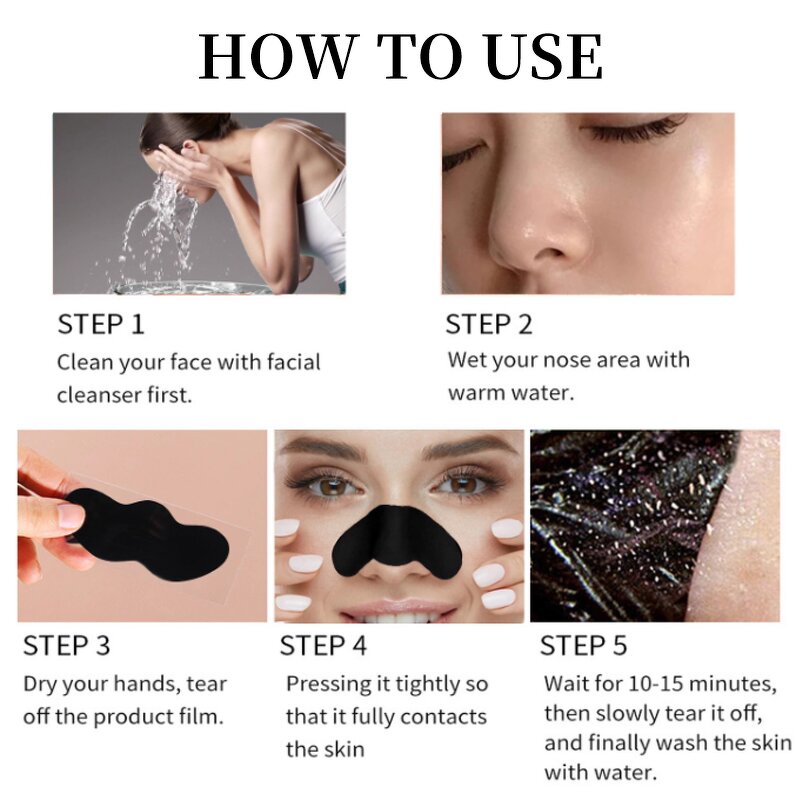 HOW TO USE

STEP 1
Clean your face with facial cleanser first.

STEP 2
Wet your nose area with warm water.

STEP 3
Dry your hands, tear off the product film.

STEP 4
Pressing it tightly so that it fully contacts the skin

STEP 5
Wait for 10-15 minutes, then slowly tear it off, and finally wash the skin with water.