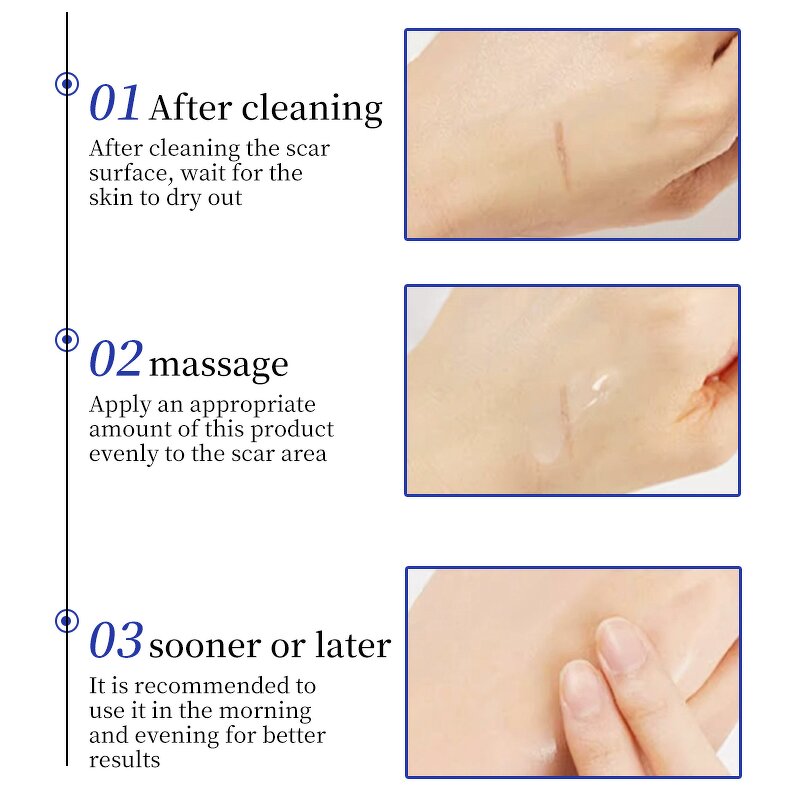 01 After cleaning

After cleaning the scar surface, wait for the skin to dry out

02 massage

Apply an appropriate amount of this product evenly to the scar area

03 sooner or later

It is recommended to use it in the morning and evening for better results