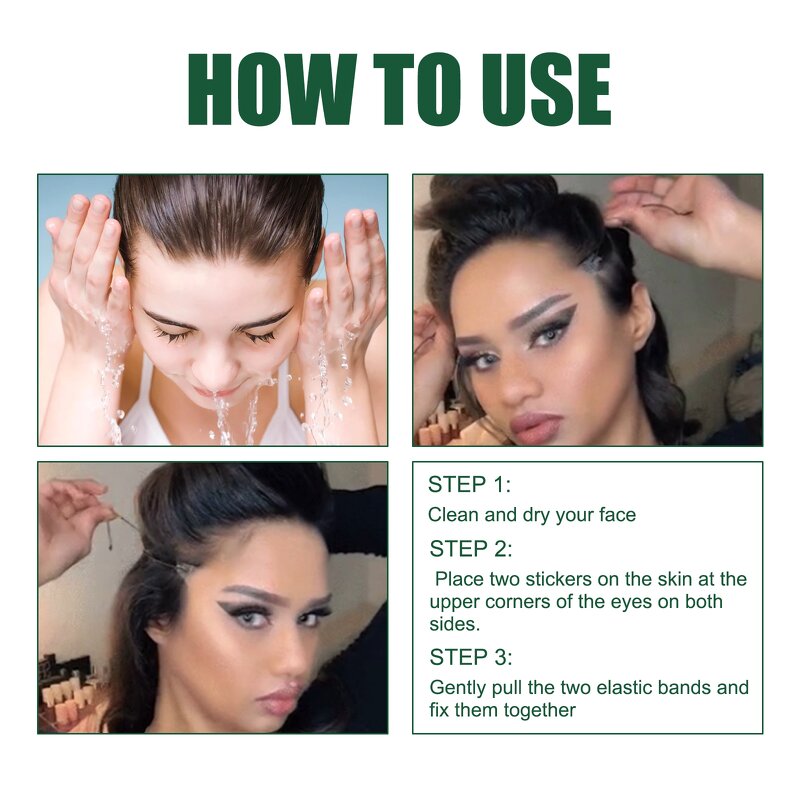 HOW TO USE

STEP 1:
Clean and dry your face

STEP 2:
Place two stickers on the skin at the upper corners of the eyes on both sides.

STEP 3:
Gently pull the two elastic bands and fix them together