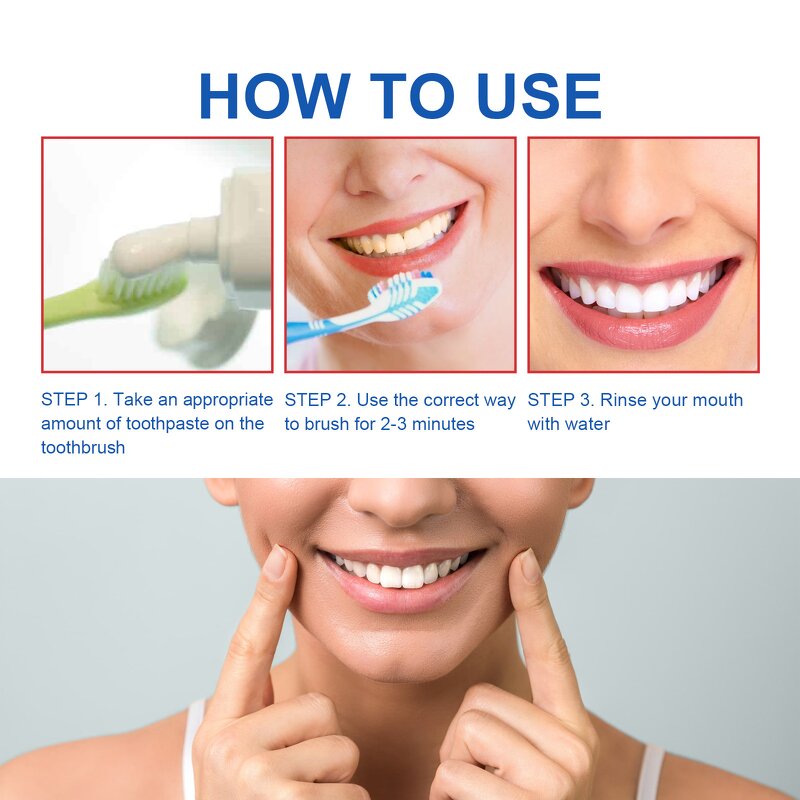 HOW TO USE

STEP 1. Take an appropriate amount of toothpaste on the toothbrush

STEP 2. Use the correct way to brush for 2-3 minutes

STEP 3. Rinse your mouth with water