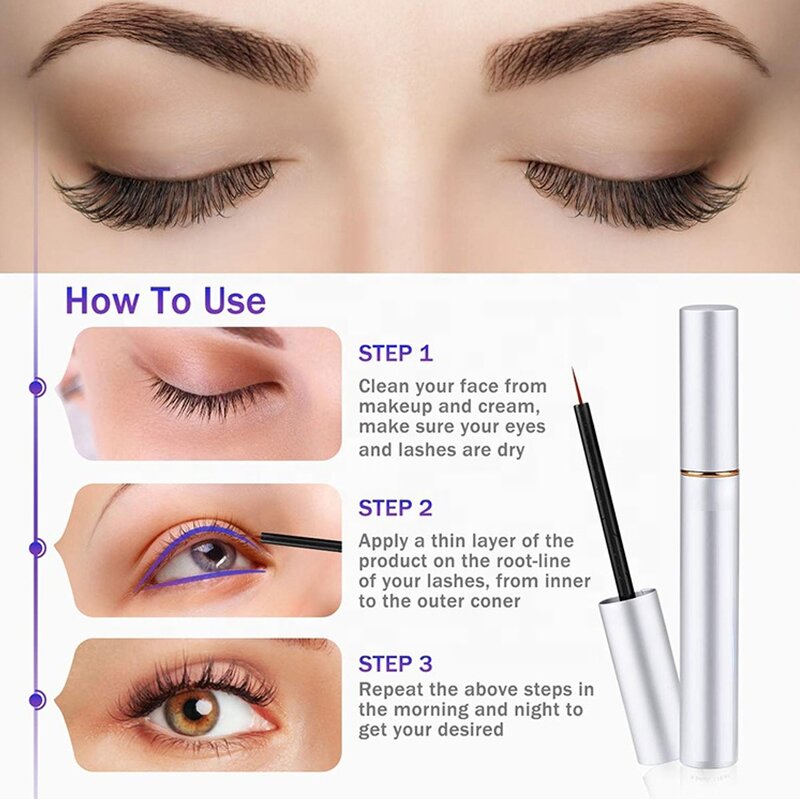 How To Use

STEP 1
Clean your face from makeup and cream, make sure your eyes and lashes are dry

STEP 2
Apply a thin layer of the product on the root-line of your lashes, from inner to the outer coner

STEP 3
Repeat the above steps in the morning and night to get your desired