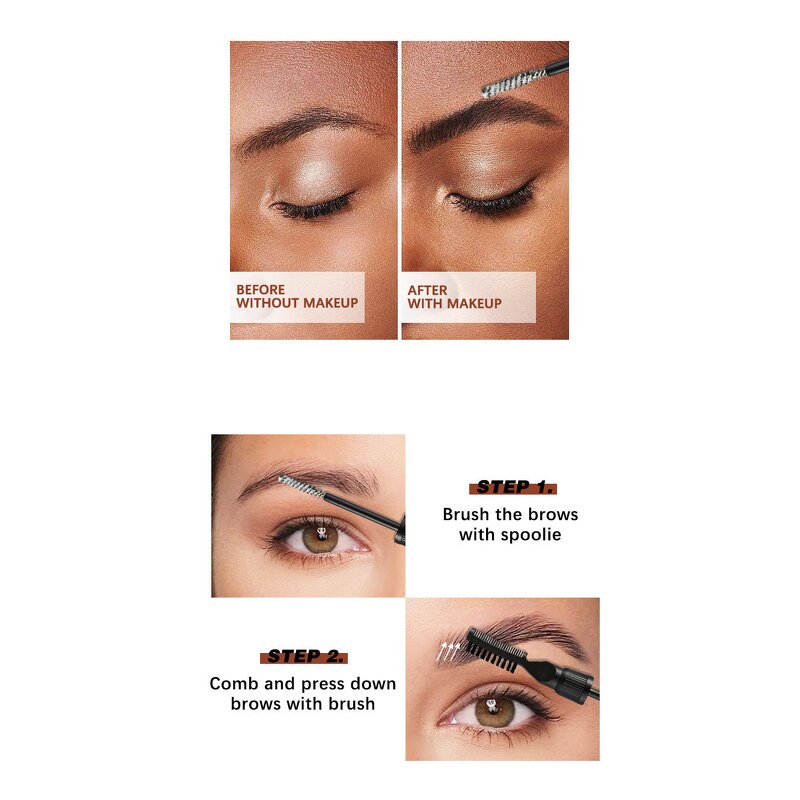 BEFORE
WITHOUT MAKEUP

AFTER
WITH MAKEUP

STEP 1.

Brush the brows with spoolie

STEP 2.

Comb and press down brows with brush