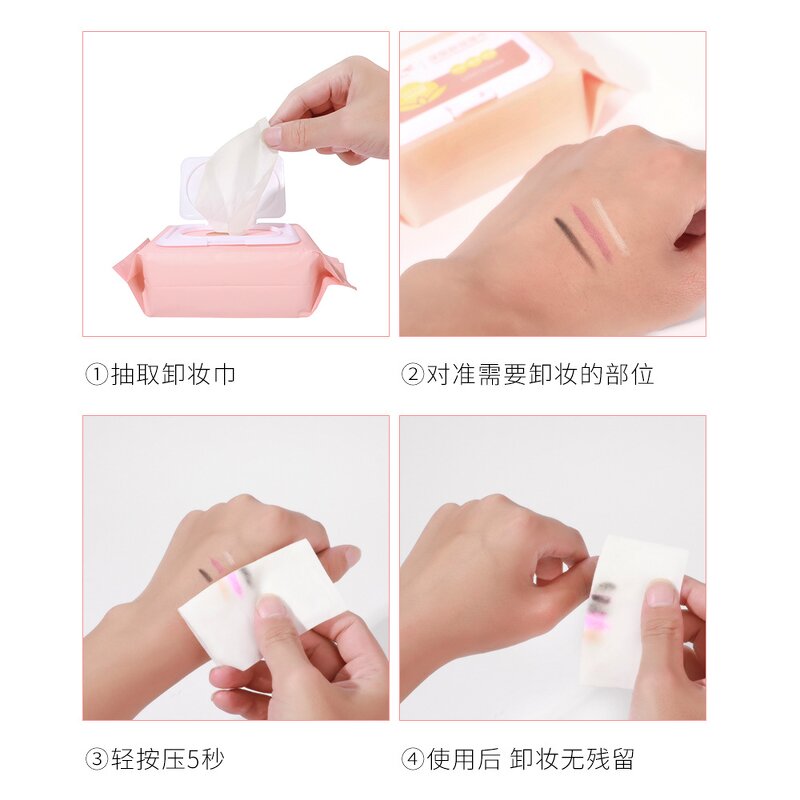 ①抽取卸妆巾

②对准需要卸妆的部位

③轻按压5秒

④使用后 卸妆无残留