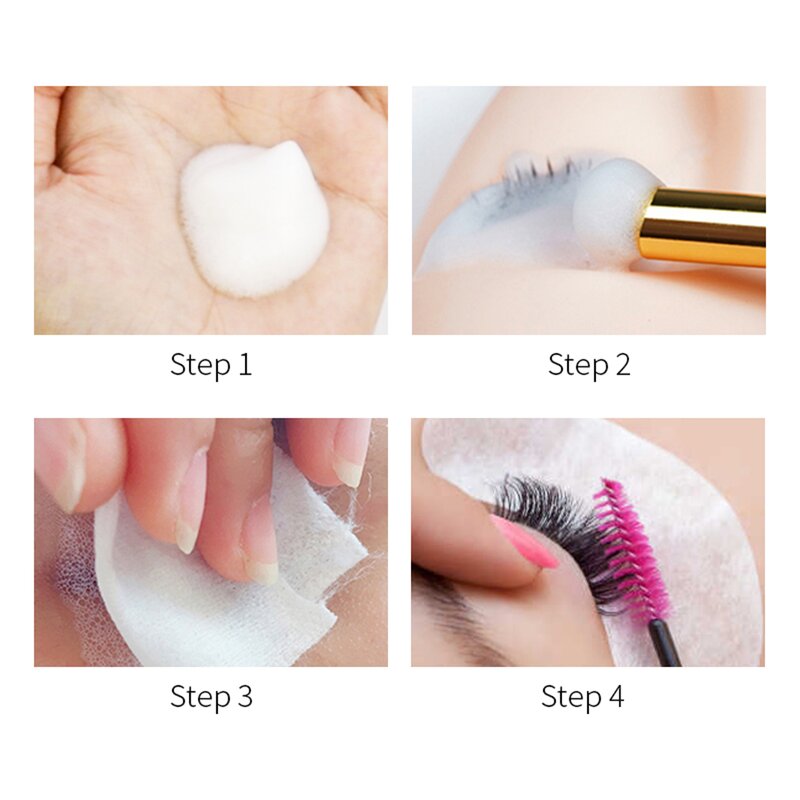 Step 1

Step 2

Step 3

Step 4