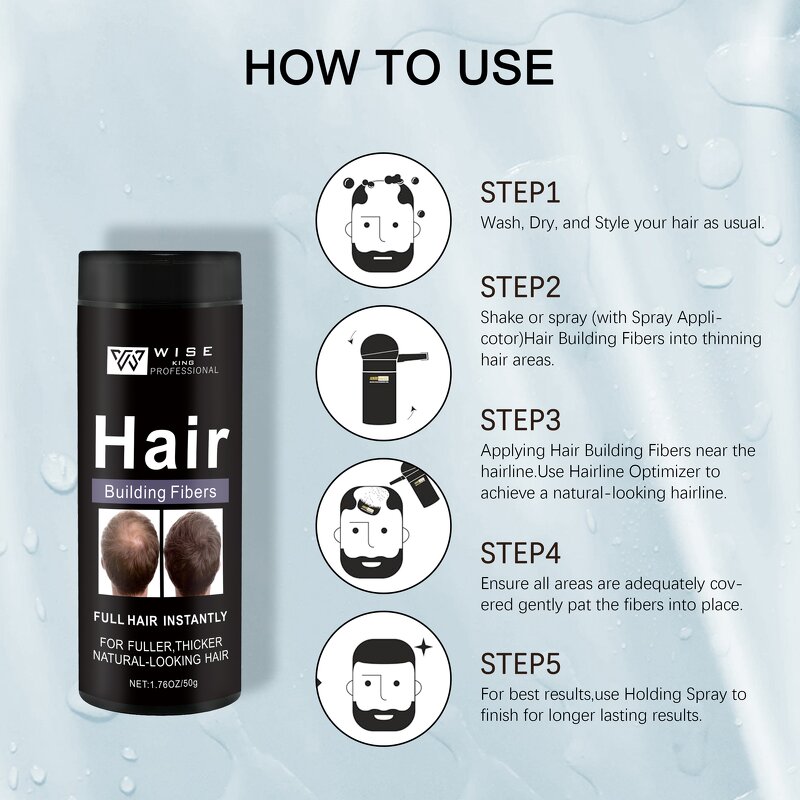 HOW TO USE

WISE
KING
PROFESSIONAL

Hair
Building Fibers

FULL HAIR INSTANTLY

FOR FULLER,THICKER NATURAL-LOOKING HAIR

NET:1.76OZ/50g

STEP1
Wash, Dry, and Style your hair as usual.

STEP2
Shake or spray (with Spray Applicotor)Hair Building Fibers into thinning hair areas.

STEP3
Applying Hair Building Fibers near the hairline.Use Hairline Optimizer to achieve a natural-looking hairline.

STEP4
Ensure all areas are adequately covered gently pat the fibers into place.

STEP5
For best results,use Holding Spray to finish for longer lasting results.