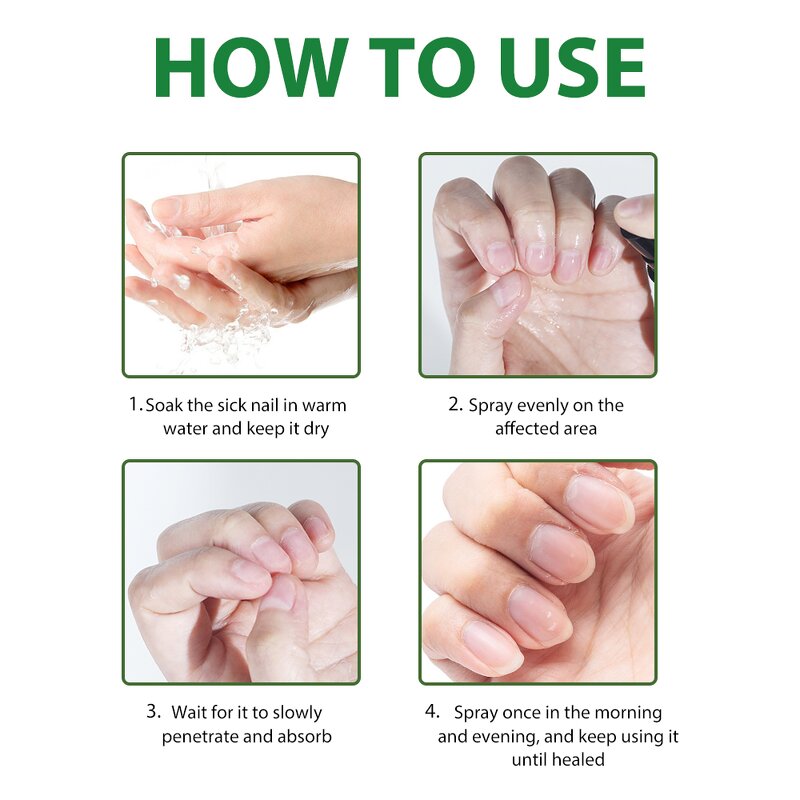 HOW TO USE

1. Soak the sick nail in warm water and keep it dry

2. Spray evenly on the affected area

3. Wait for it to slowly penetrate and absorb

4. Spray once in the morning and evening, and keep using it until healed