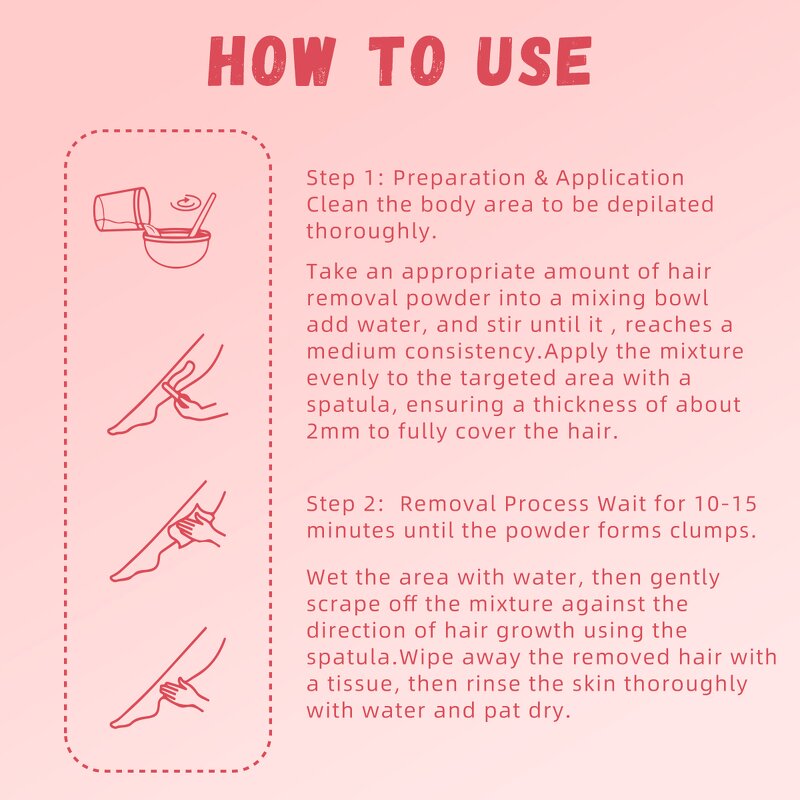 HOW TO USE

Step 1: Preparation & Application Clean the body area to be depilated thoroughly.

Take an appropriate amount of hair removal powder into a mixing bowl add water, and stir until it , reaches a medium consistency.Apply the mixture evenly to the targeted area with a spatula, ensuring a thickness of about 2mm to fully cover the hair.

Step 2: Removal Process Wait for 10-15 minutes until the powder forms clumps.

Wet the area with water, then gently scrape off the mixture against the direction of hair growth using the spatula.Wipe away the removed hair with a tissue, then rinse the skin thoroughly with water and pat dry.