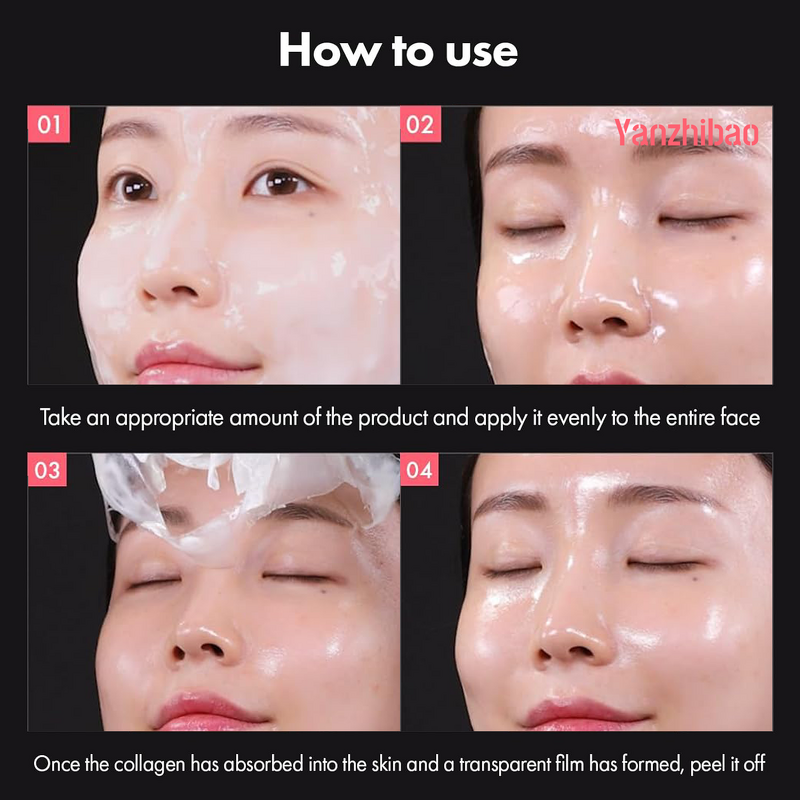 How to use

01

02

Yanzhibao

Take an appropriate amount of the product and apply it evenly to the entire face

03

04

Once the collagen has absorbed into the skin and a transparent film has formed, peel it off