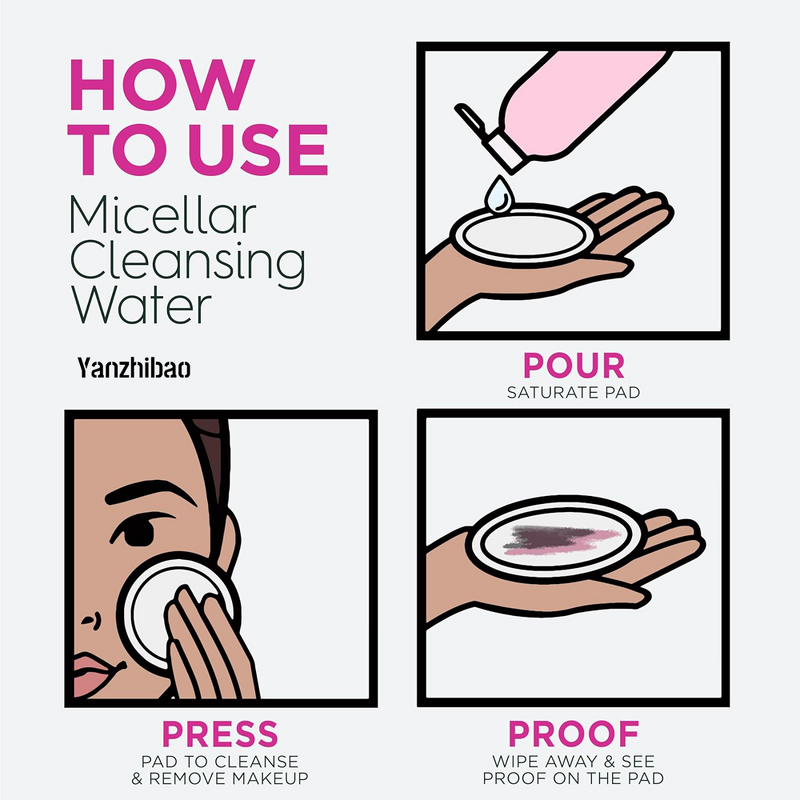 HOW TO USE
Micellar Cleansing Water

Yanzhibao

POUR
SATURATE PAD

PRESS
PAD TO CLEANSE & REMOVE MAKEUP

PROOF
WIPE AWAY & SEE PROOF ON THE PAD