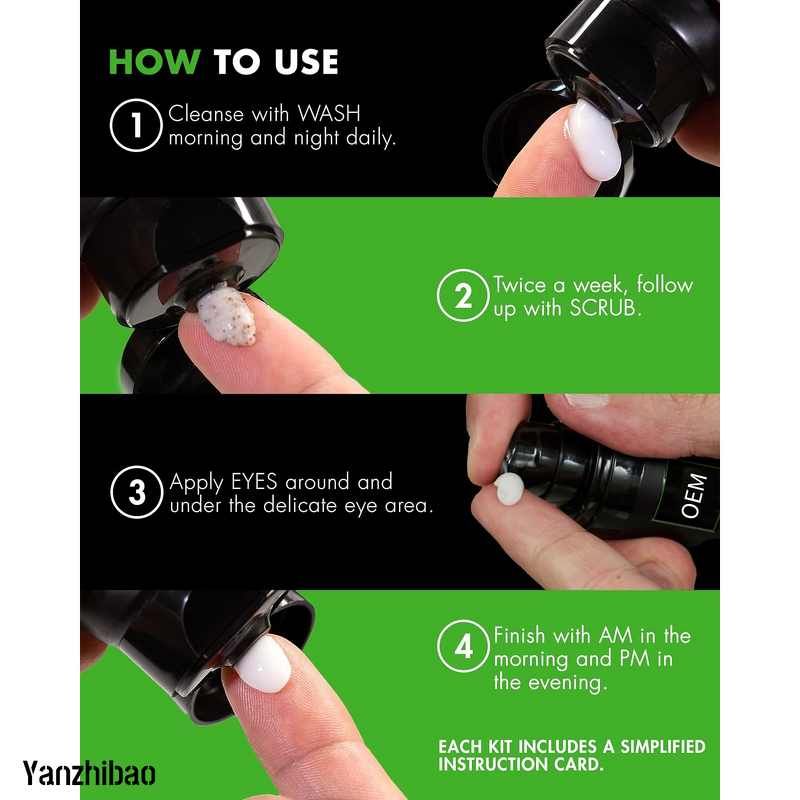 HOW TO USE

1 Cleanse with WASH morning and night daily.

2 Twice a week, follow up with SCRUB.

3 Apply EYES around and under the delicate eye area.

OEM

4 Finish with AM in the morning and PM in the evening.

EACH KIT INCLUDES A SIMPLIFIED INSTRUCTION CARD.

Yanzhibao